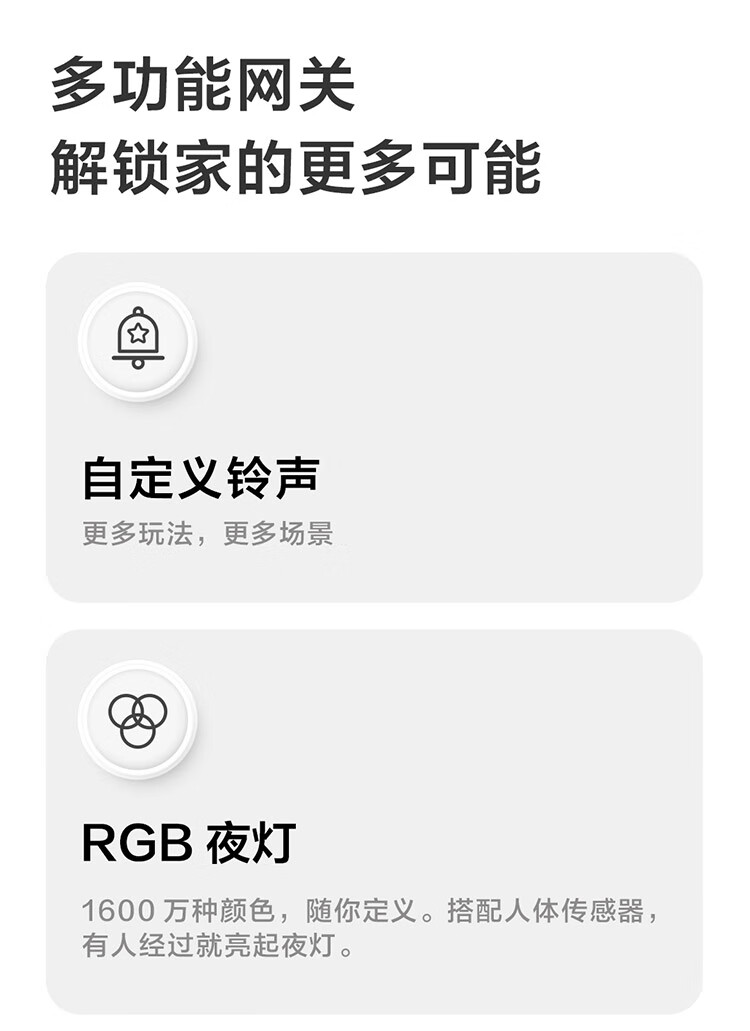 多功能网关
解锁家的更多可能

自定义铃声

更多玩法，更多场景

RGB夜灯

1600万种颜色，随你定义。搭配人体传感器，有人经过就亮起夜灯。