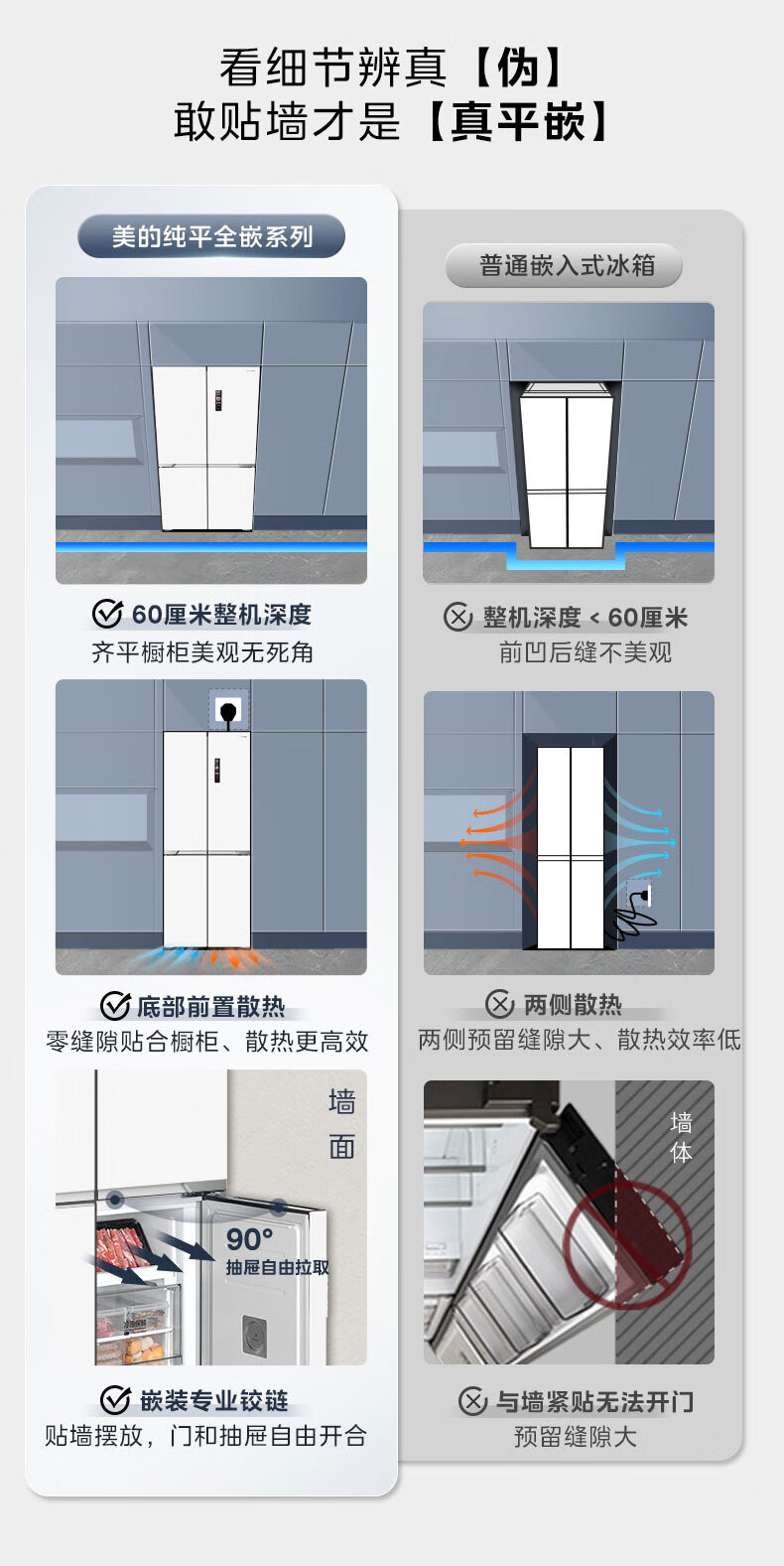 看细节辨真【伪】
敢贴墙才是【真平嵌】

美的纯平全嵌系列

60厘米整机深度
齐平橱柜美观无死角

底部前置散热
零缝隙贴合橱柜、散热更高效

墙面

90°
抽屉自由拉取

嵌装专业铰链
贴墙摆放，门和抽屉自由开合

普通嵌入式冰箱

整机深度 < 60厘米
前凹后缝不美观

两侧散热
两侧预留缝隙大、散热效率低

墙体

与墙紧贴无法开门
预留缝隙大