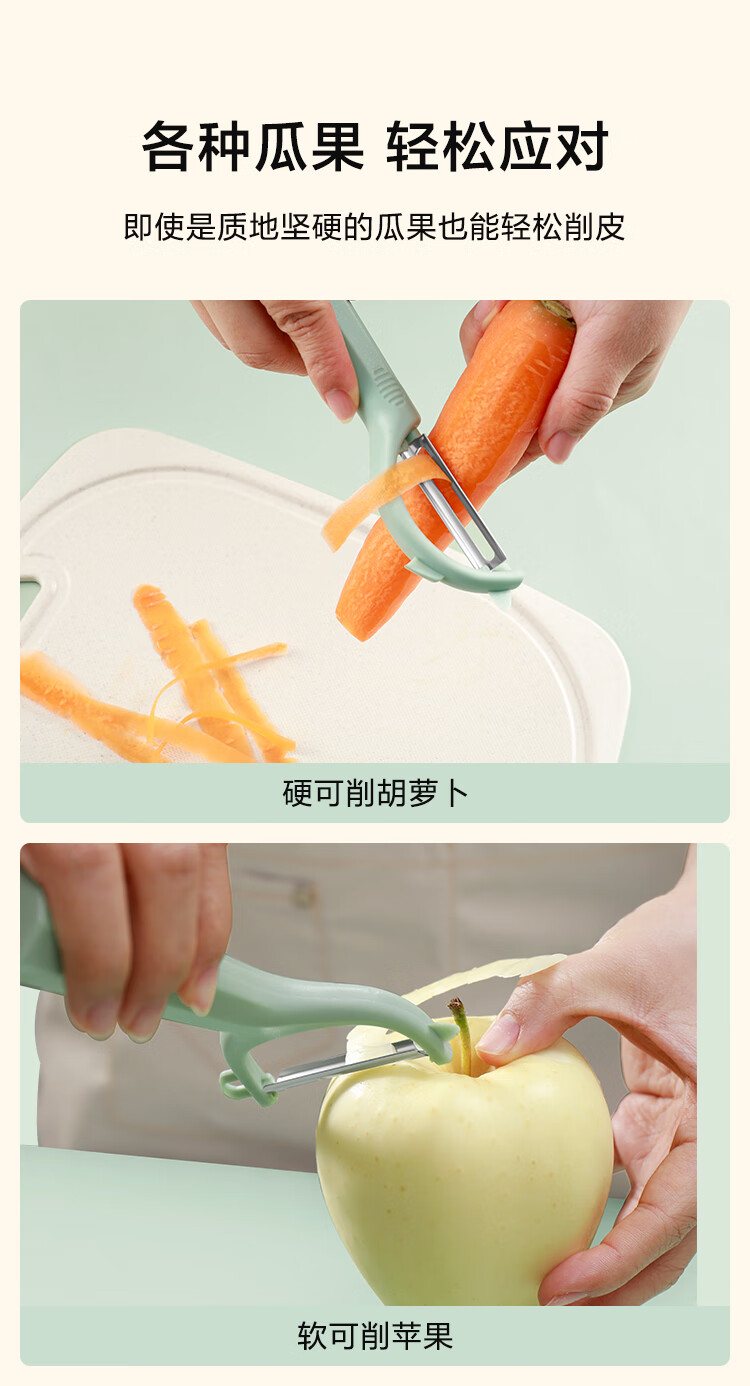 各种瓜果 轻松应对

即使是质地坚硬的瓜果也能轻松削皮

硬可削胡萝卜

软可削苹果