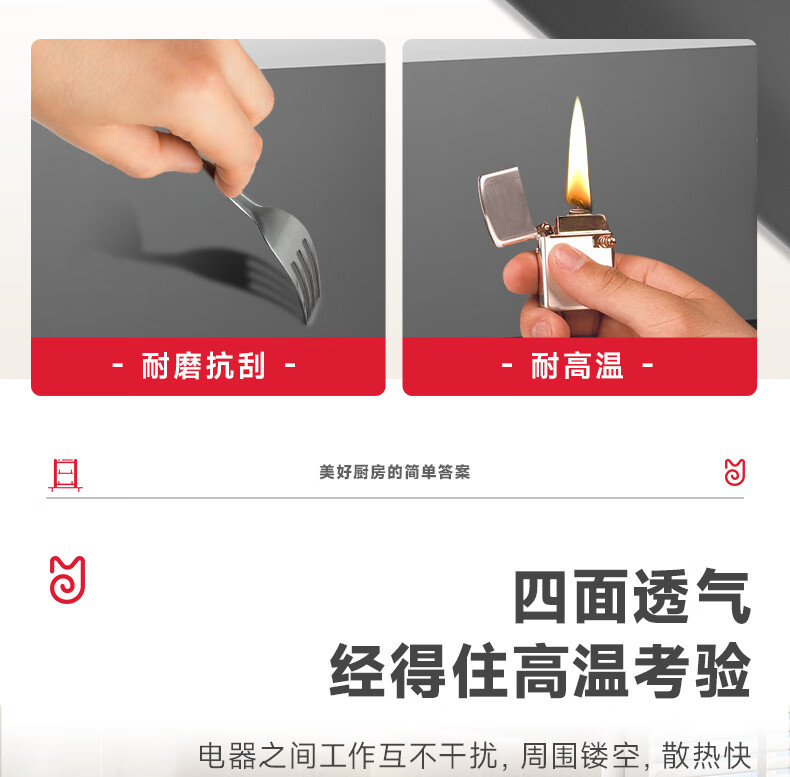 - 耐磨抗刮 -

- 耐高温 -

美好厨房的简单答案

四面透气
经得住高温考验

电器之间工作互不干扰，周围镂空，散热快