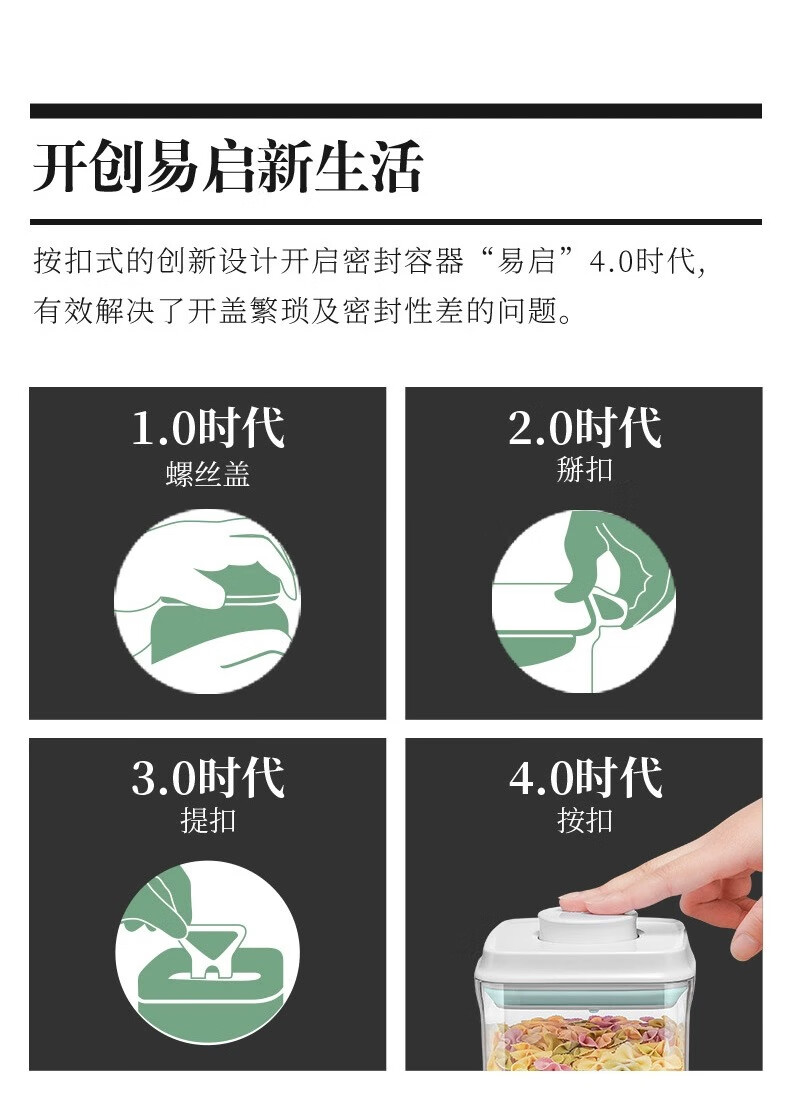 开创易启新生活

按扣式的创新设计开启密封容器“易启”4.0时代，有效解决了开盖繁琐及密封性差的问题。

1.0时代
螺丝盖

2.0时代
掰扣

3.0时代
提扣

4.0时代
按扣