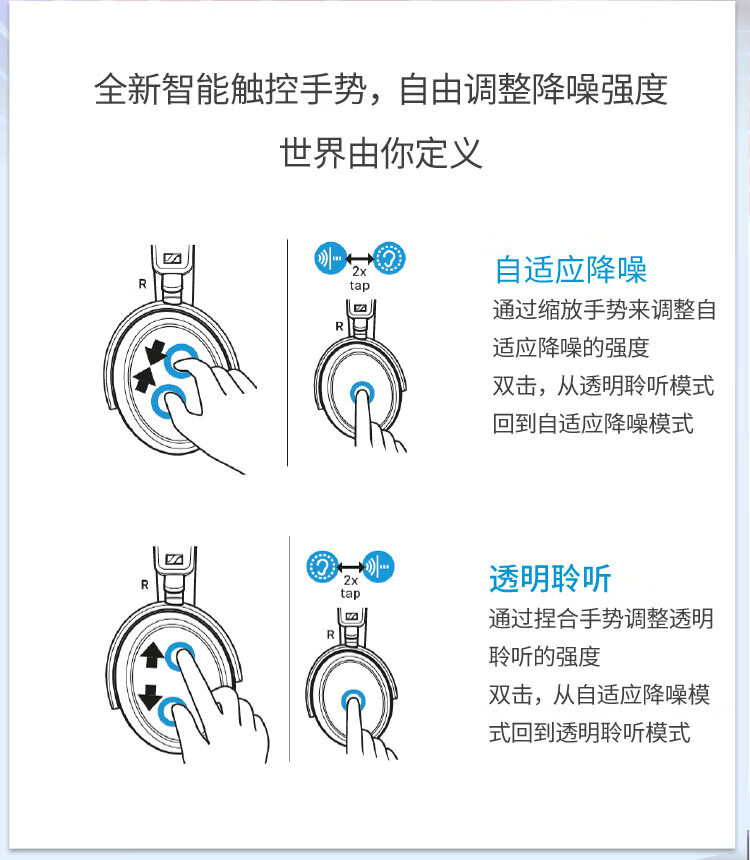 全新智能触控手势，自由调整降噪强度

世界由你定义

R

2x
tap

R

自适应降噪

通过缩放手势来调整自适应降噪的强度

双击，从透明聆听模式回到自适应降噪模式

R

2x
tap

R

透明聆听

通过捏合手势调整透明聆听的强度

双击，从自适应降噪模式回到透明聆听模式