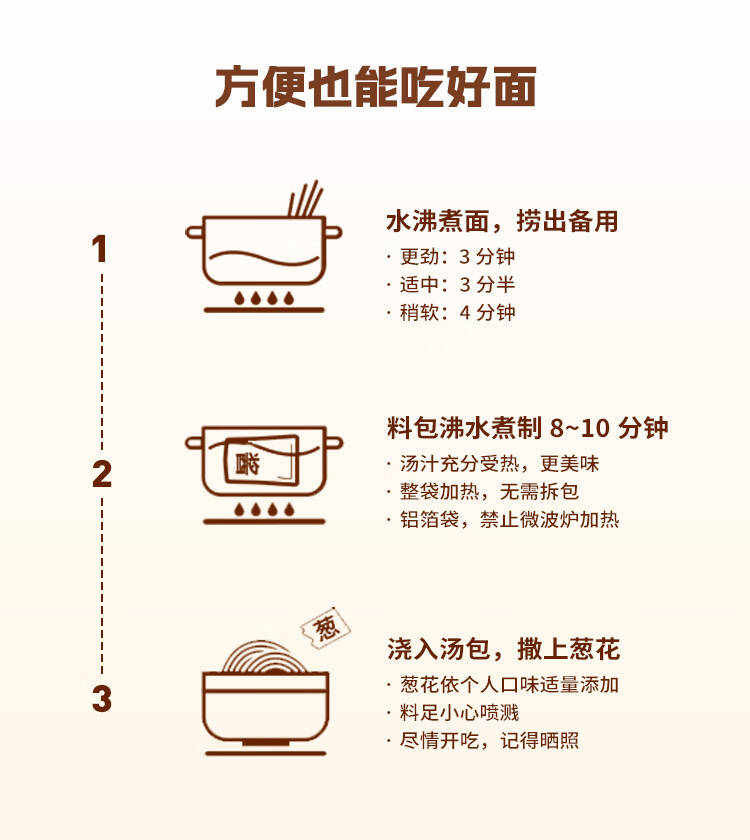 方便也能吃好面

1

水沸煮面，捞出备用

· 更劲：3 分钟
· 适中：3 分半
· 稍软：4 分钟

2

酱

料包沸水煮制 8~10 分钟

· 汤汁充分受热，更美味
· 整袋加热，无需拆包
· 铝箔袋，禁止微波炉加热

3

葱

浇入汤包，撒上葱花

· 葱花依个人口味适量添加
· 料足小心喷溅
· 尽情开吃，记得晒照