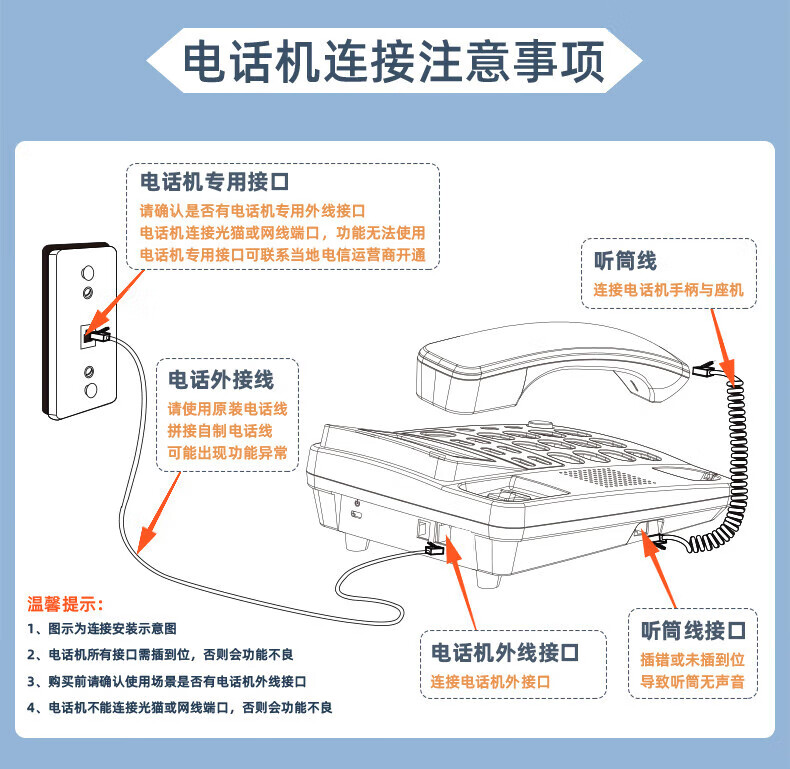 电话机连接注意事项

电话机专用接口
请确认是否有电话机专用外线接口
电话机连接光猫或网线端口，功能无法使用
电话机专用接口可联系当地电信运营商开通

听筒线
连接电话机手柄与座机

电话外接线
请使用原装电话线
拼接自制电话线
可能出现功能异常

温馨提示：
1、图示为连接安装示意图
2、电话机所有接口需插到位，否则会功能不良
3、购买前请确认使用场景是否有电话机外线接口
4、电话机不能连接光猫或网线端口，否则会功能不良

电话机外线接口
连接电话机外接口

听筒线接口
插错或未插到位
导致听筒无声音