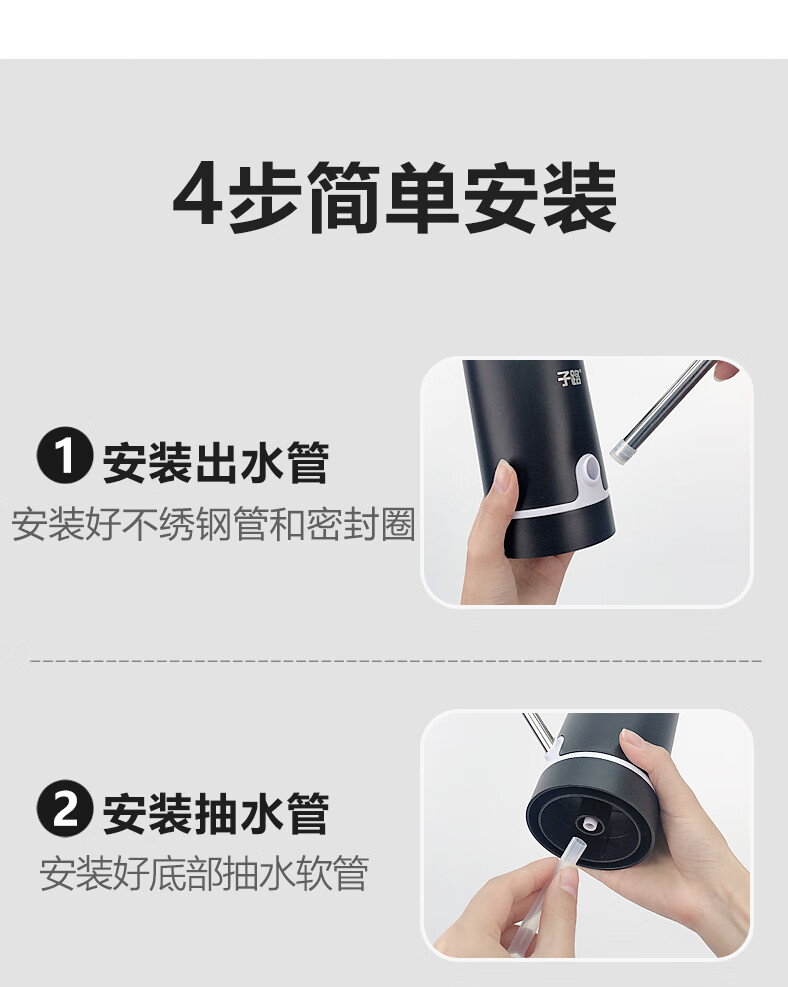 4步简单安装

1 安装出水管
安装好不绣钢管和密封圈

子路

2 安装抽水管
安装好底部抽水软管