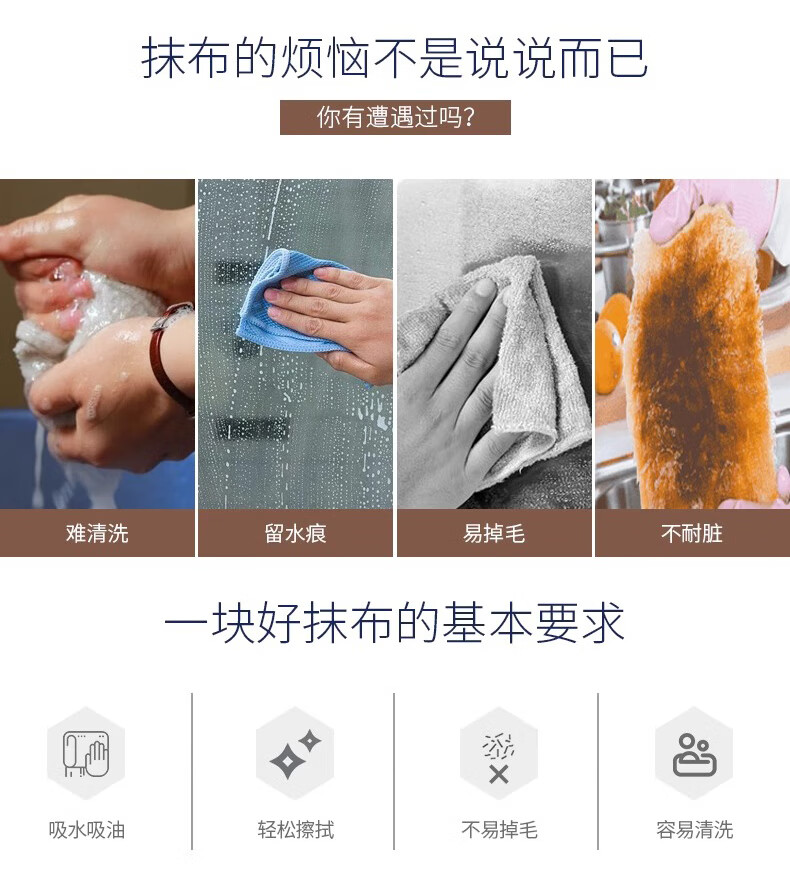 抹布的烦恼不是说说而已

你有遭遇过吗?

难清洗

留水痕

易掉毛

不耐脏

一块好抹布的基本要求

吸水吸油

轻松擦拭

不易掉毛

容易清洗