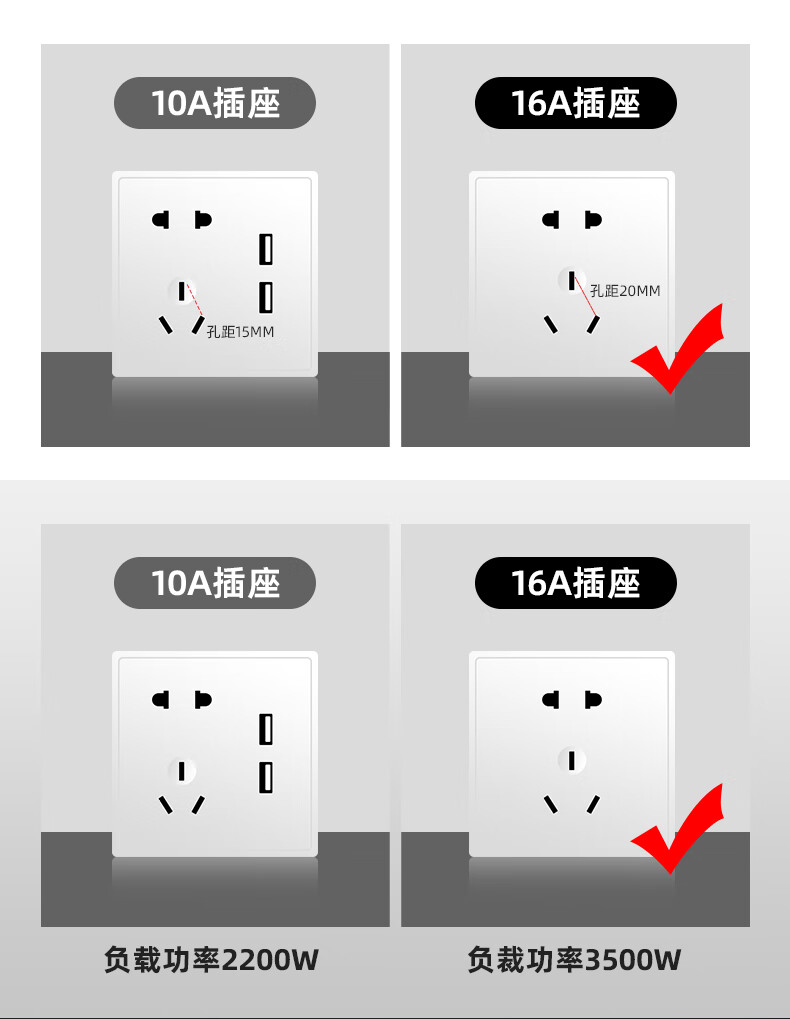 10A插座

孔距15MM

16A插座

孔距20MM

10A插座

负载功率2200W

16A插座

负载功率3500W