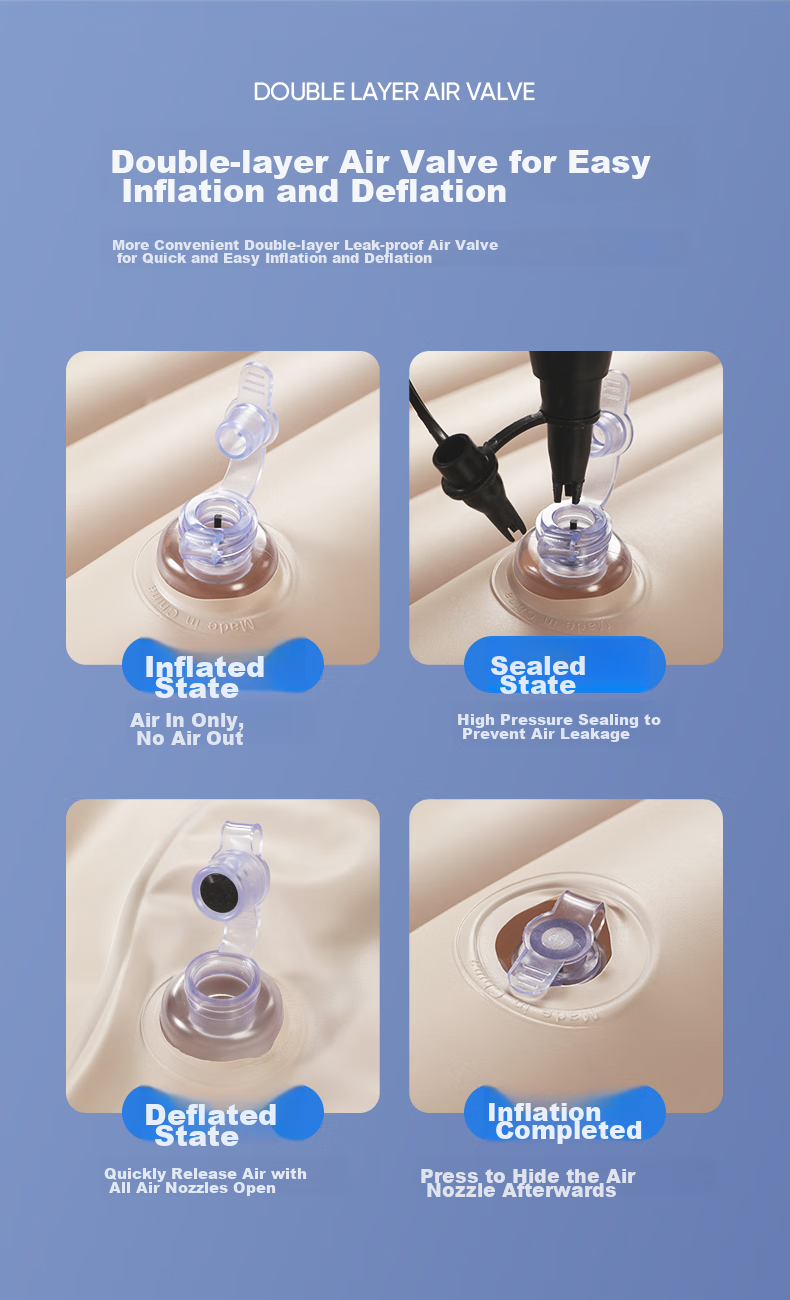 DOUBLE LAYER AIR VALVE

Double-layer Air Valve for Easy Inflation and Deflation

More Convenient Double-layer Leak-proof Air Valve for Quick and Easy Inflation and Deflation

Made in China

Inflated State

Air In Only, No Air Out

Made in China

Sealed State

High Pressure Sealing to Prevent Air Leakage

Deflated State

Quickly Release Air with All Air Nozzles Open

Made in China

Inflation Completed

Press to Hide the Air Nozzle Afterwards