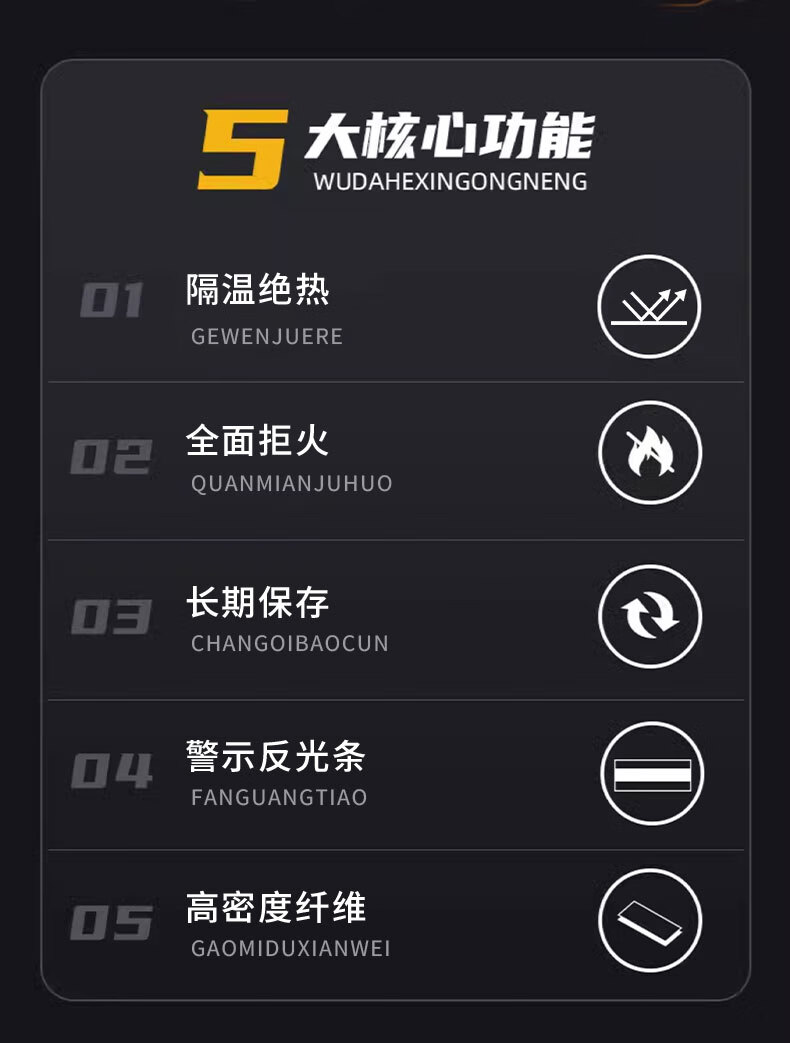 5大核心功能
WUDAHEXINGONGNENG

01
隔温绝热
GEWENJUERE

02
全面拒火
QUANMIANJUHUO

03
长期保存
CHANGOIBAOCUN

04
警示反光条
FANGUANGTIAO

05
高密度纤维
GAOMIDUXIANWEI