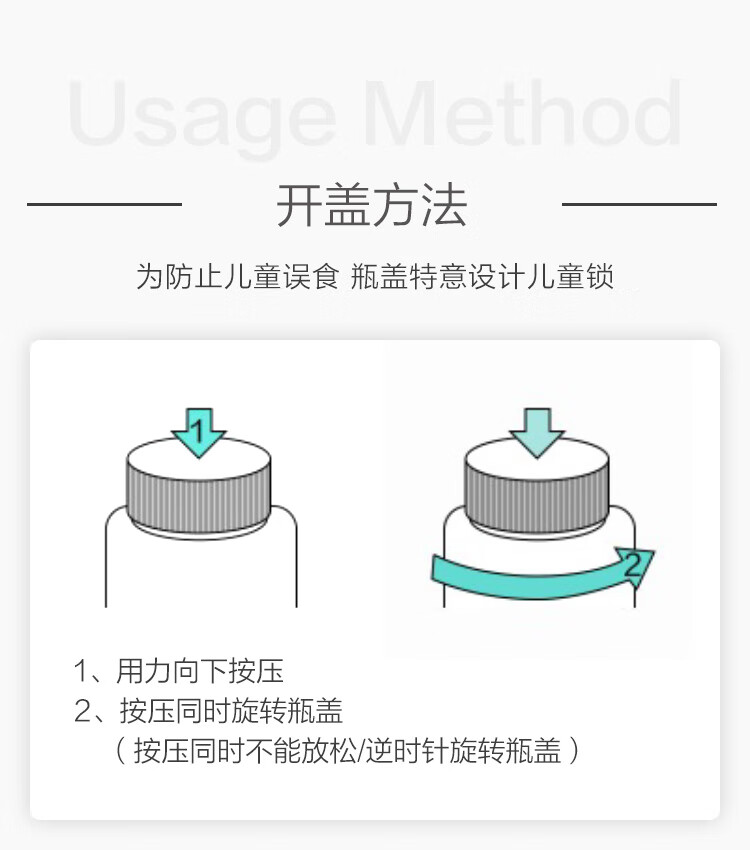 Usage Method

开盖方法

为防止儿童误食 瓶盖特意设计儿童锁

1

2

1、用力向下按压
2、按压同时旋转瓶盖
（按压同时不能放松/逆时针旋转瓶盖）