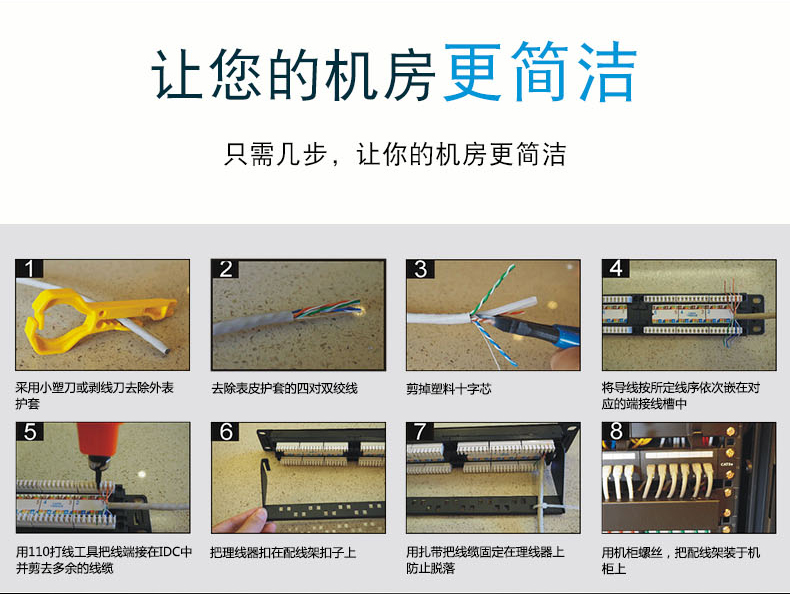 让您的机房更简洁

只需几步，让你的机房更简洁

1
采用小塑刀或剥线刀去除外表护套

2
去除表皮护套的四对双绞线

3
剪掉塑料十字芯

4
将导线按所定线序依次嵌在对应的端接线槽中

5
用110打线工具把线端接在IDC中并剪去多余的线缆

6
把理线器扣在配线架扣子上

7
用扎带把线缆固定在理线器上防止脱落

8
用机柜螺丝，把配线架装于机柜上