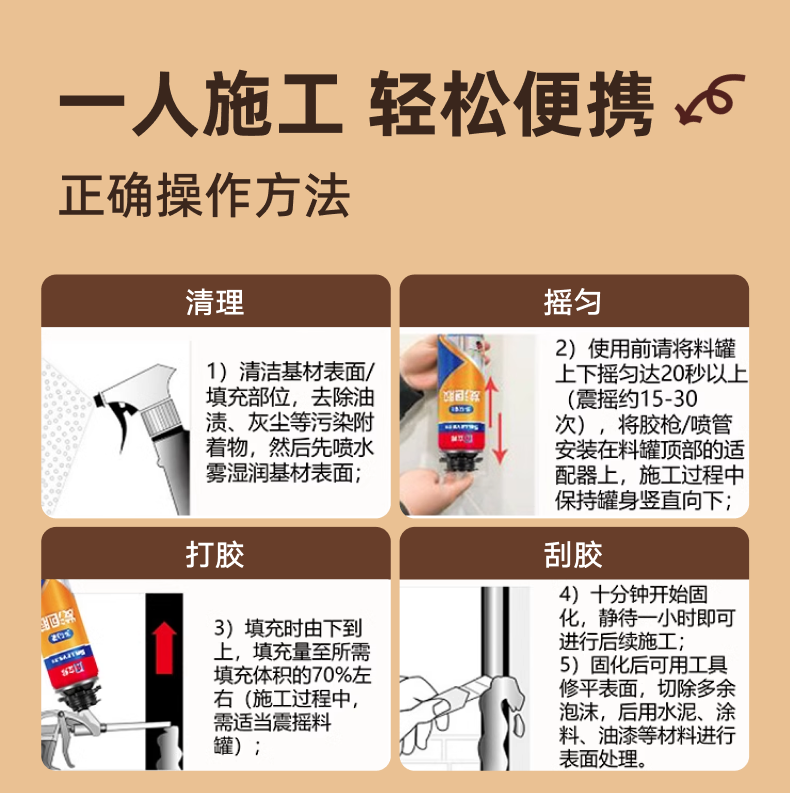 一人施工 轻松便携

正确操作方法

清理

1）清洁基材表面/填充部位，去除油渍、灰尘等污染附着物，然后先喷水雾湿润基材表面；

摇匀

2）使用前请将料罐上下摇匀达20秒以上（震摇约15-30次），将胶枪/喷管安装在料罐顶部的适配器上，施工过程中保持罐身竖直向下；

打胶

3）填充时由下到上，填充量至所需填充体积的70%左右（施工过程中，需适当震摇料罐）；

刮胶

4）十分钟开始固化，静待一小时即可进行后续施工；
5）固化后可用工具修平表面，切除多余泡沫，后用水泥、涂料、油漆等材料进行表面处理。