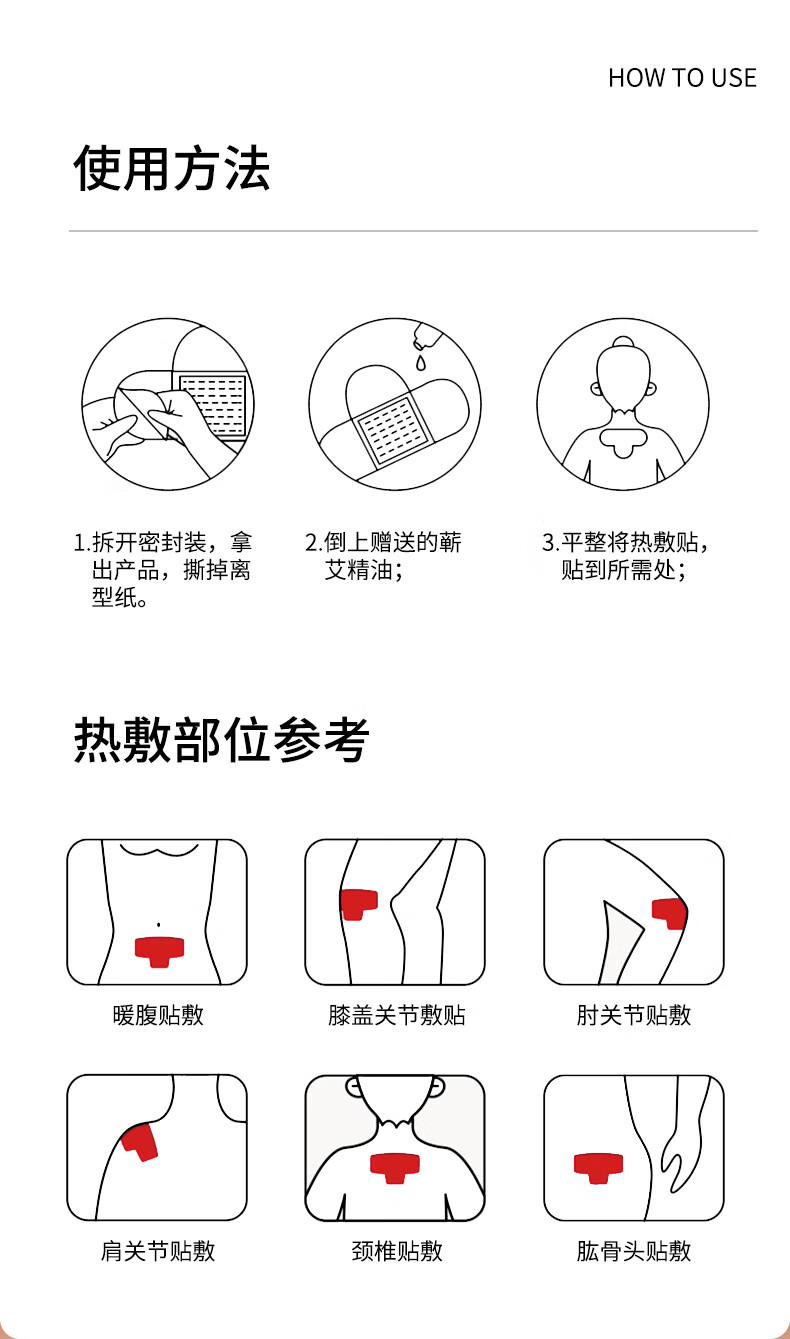 HOW TO USE

使用方法

1.拆开密封装，拿出产品，撕掉离型纸。

2.倒上赠送的蕲艾精油；

3.平整将热敷贴，贴到所需处；

热敷部位参考

暖腹贴敷

膝盖关节敷贴

肘关节贴敷

肩关节贴敷

颈椎贴敷

肱骨头贴敷