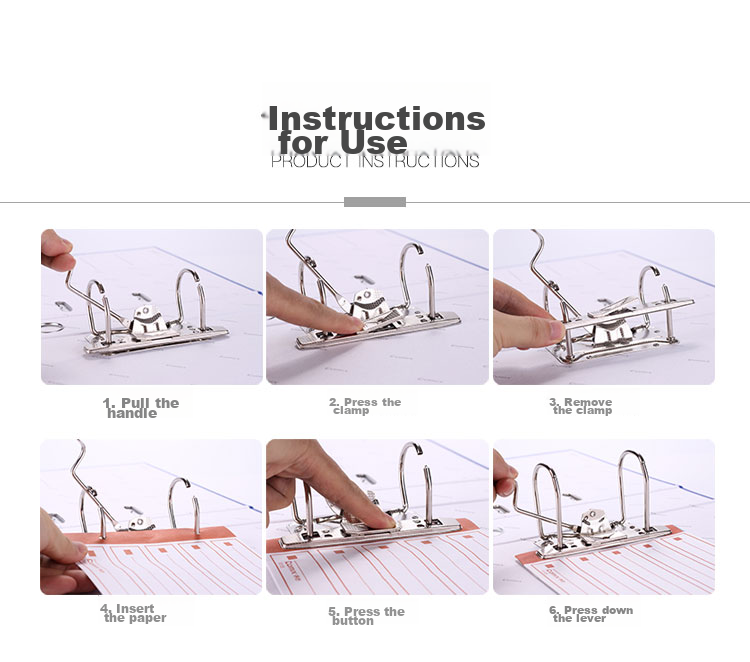 Instructions for Use
PRODUCT INSTRUCTIONS

1. Pull the handle

2. Press the clamp

3. Remove the clamp

4. Insert the paper

5. Press the button

6. Press down the lever