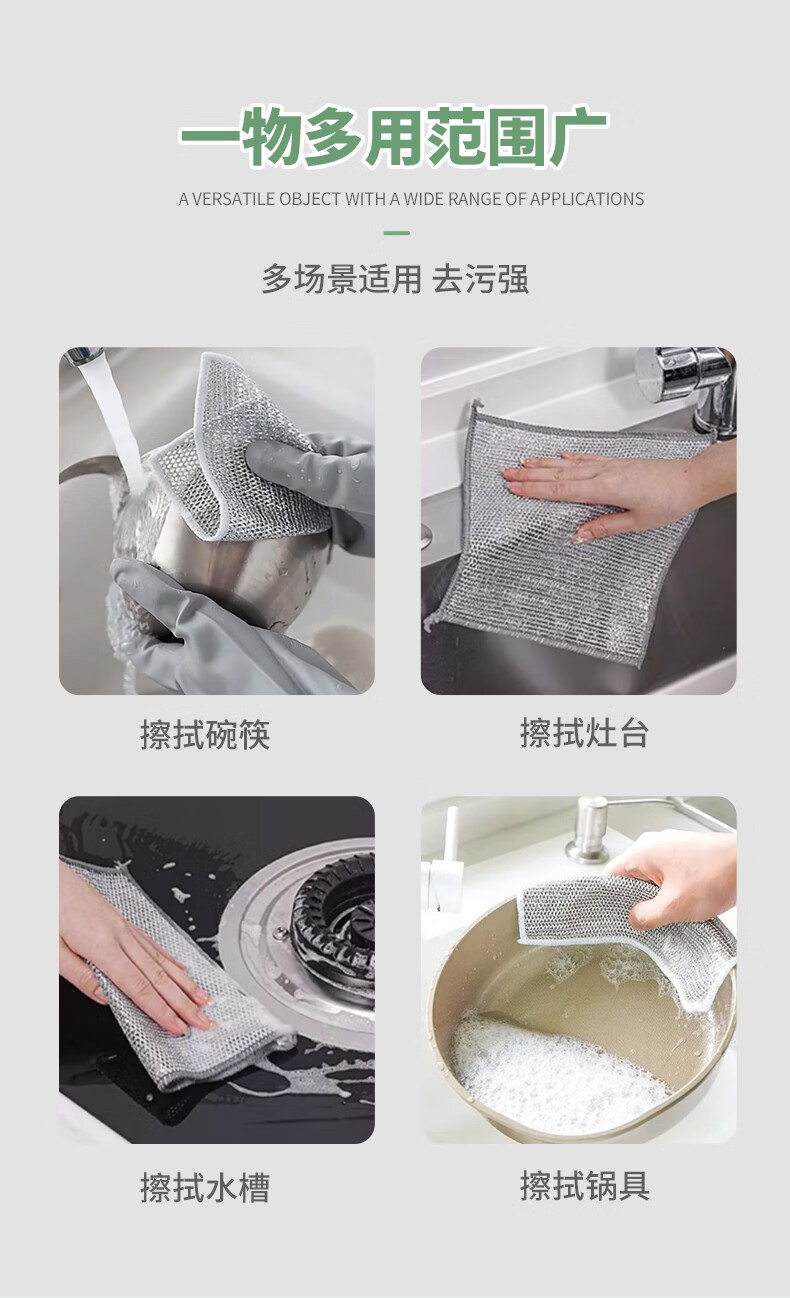 一物多用范围广

A VERSATILE OBJECT WITH A WIDE RANGE OF APPLICATIONS

多场景适用 去污强

擦拭碗筷

擦拭灶台

擦拭水槽

擦拭锅具