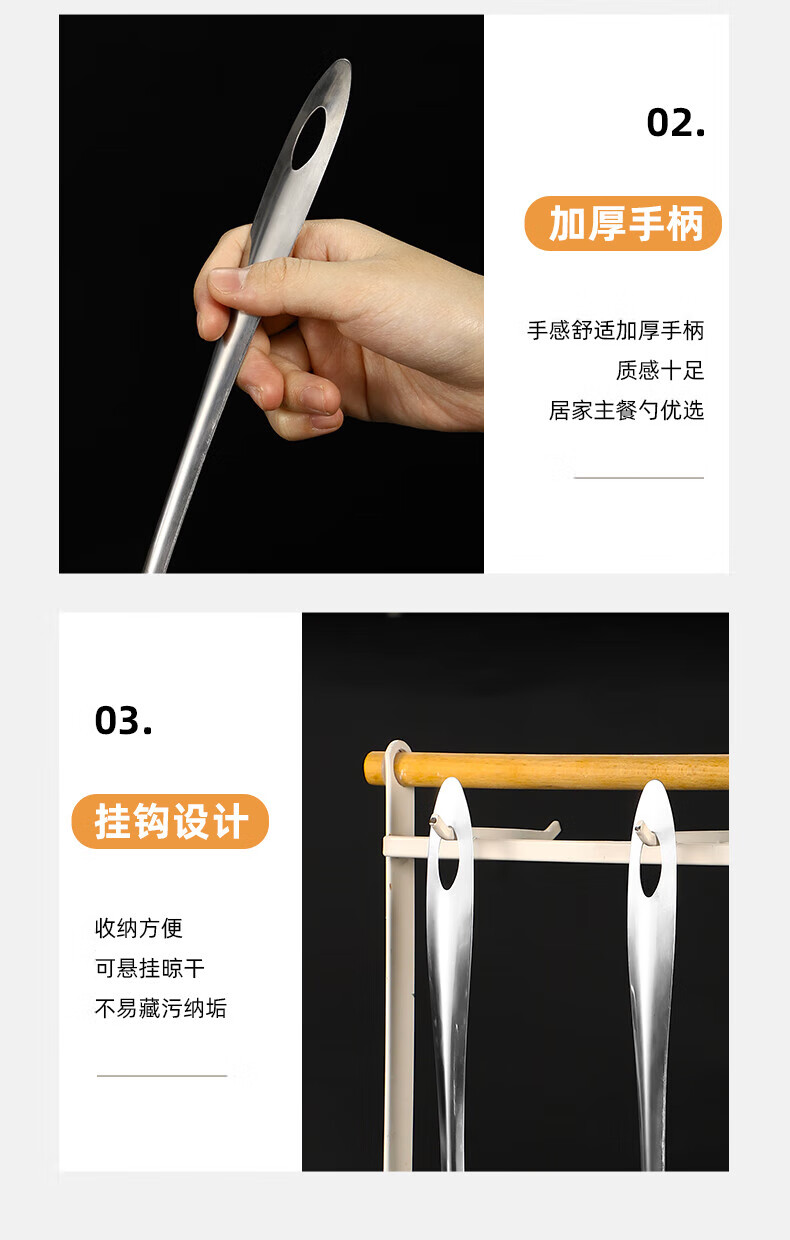 02.

加厚手柄

手感舒适加厚手柄
质感十足
居家主餐勺优选

03.

挂钩设计

收纳方便
可悬挂晾干
不易藏污纳垢