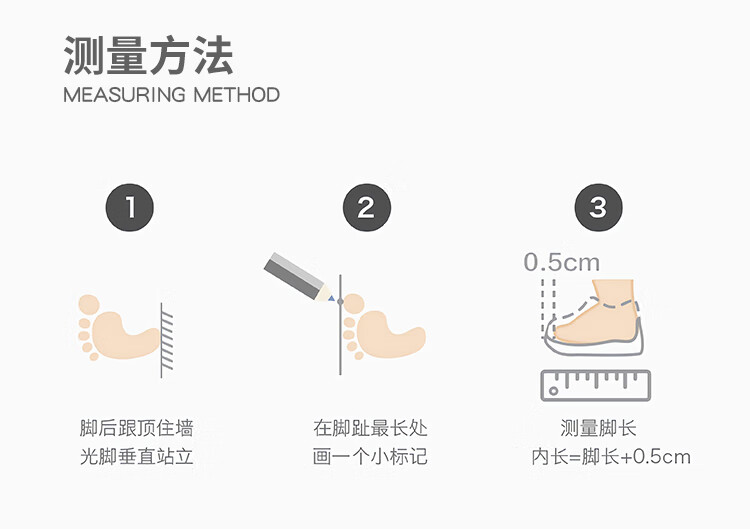 测量方法
MEASURING METHOD

1

脚后跟顶住墙
光脚垂直站立

2

在脚趾最长处
画一个小标记

3

0.5cm

测量脚长
内长=脚长+0.5cm