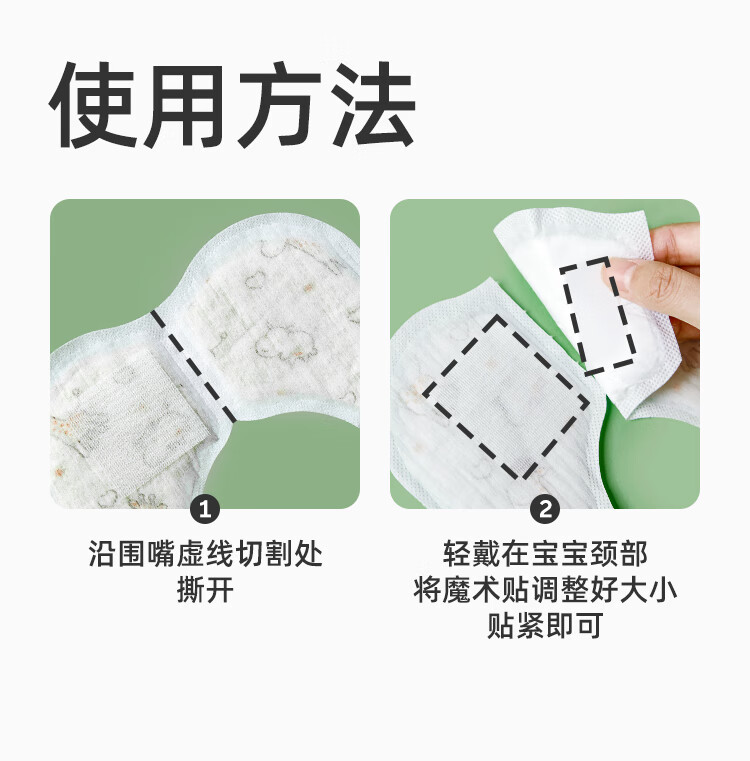 使用方法

1
沿围嘴虚线切割处撕开

2
轻戴在宝宝颈部
将魔术贴调整好大小
贴紧即可