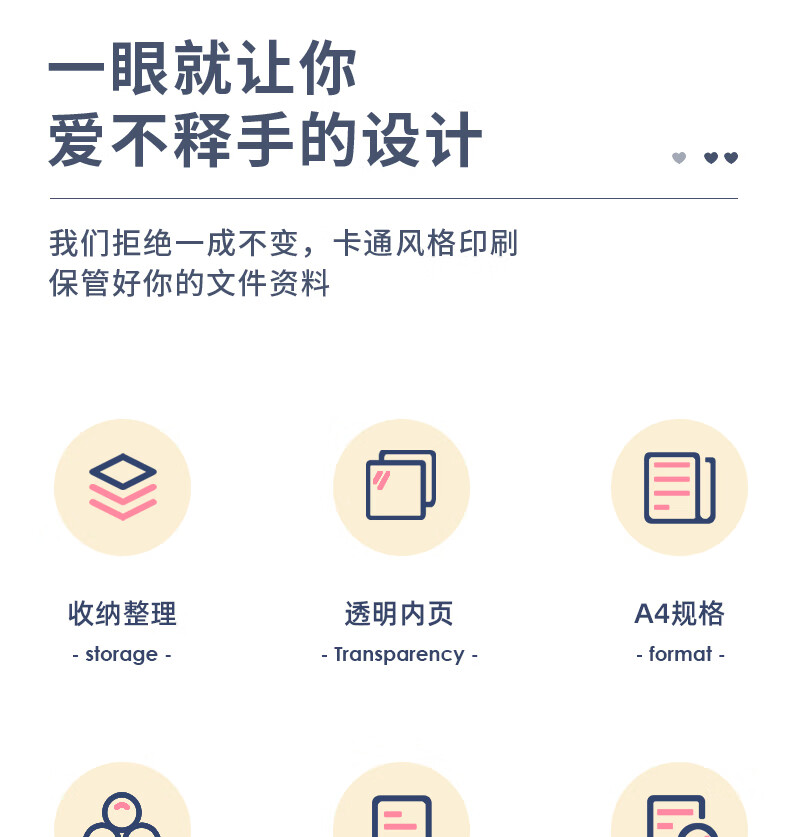 一眼就让你
爱不释手的设计

我们拒绝一成不变，卡通风格印刷
保管好你的文件资料

收纳整理
- storage -

透明内页
- Transparency -

A4规格
- format -