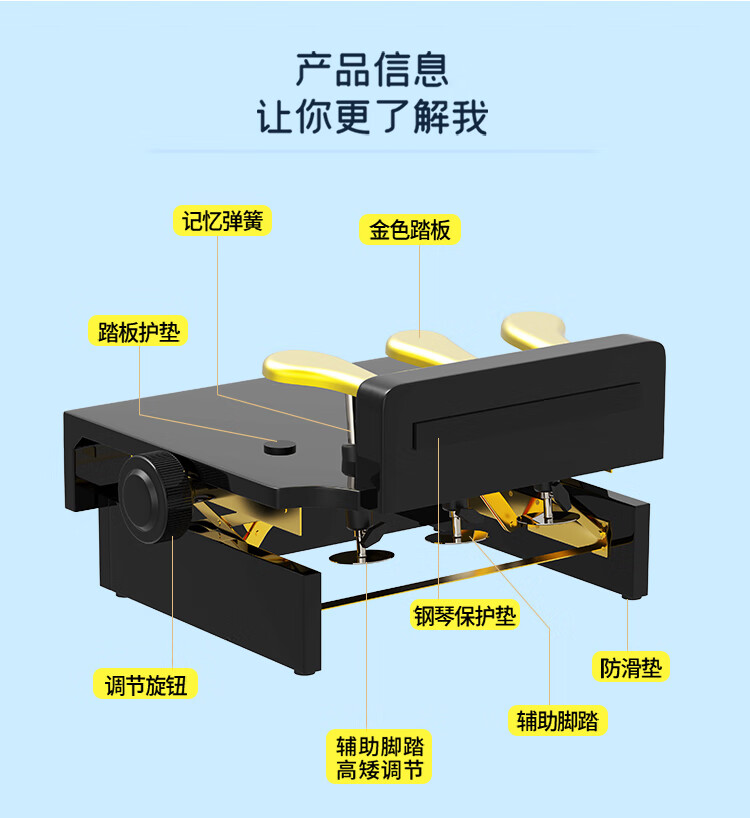 产品信息
让你更了解我

记忆弹簧

金色踏板

踏板护垫

钢琴保护垫

防滑垫

调节旋钮

辅助脚踏

辅助脚踏
高矮调节