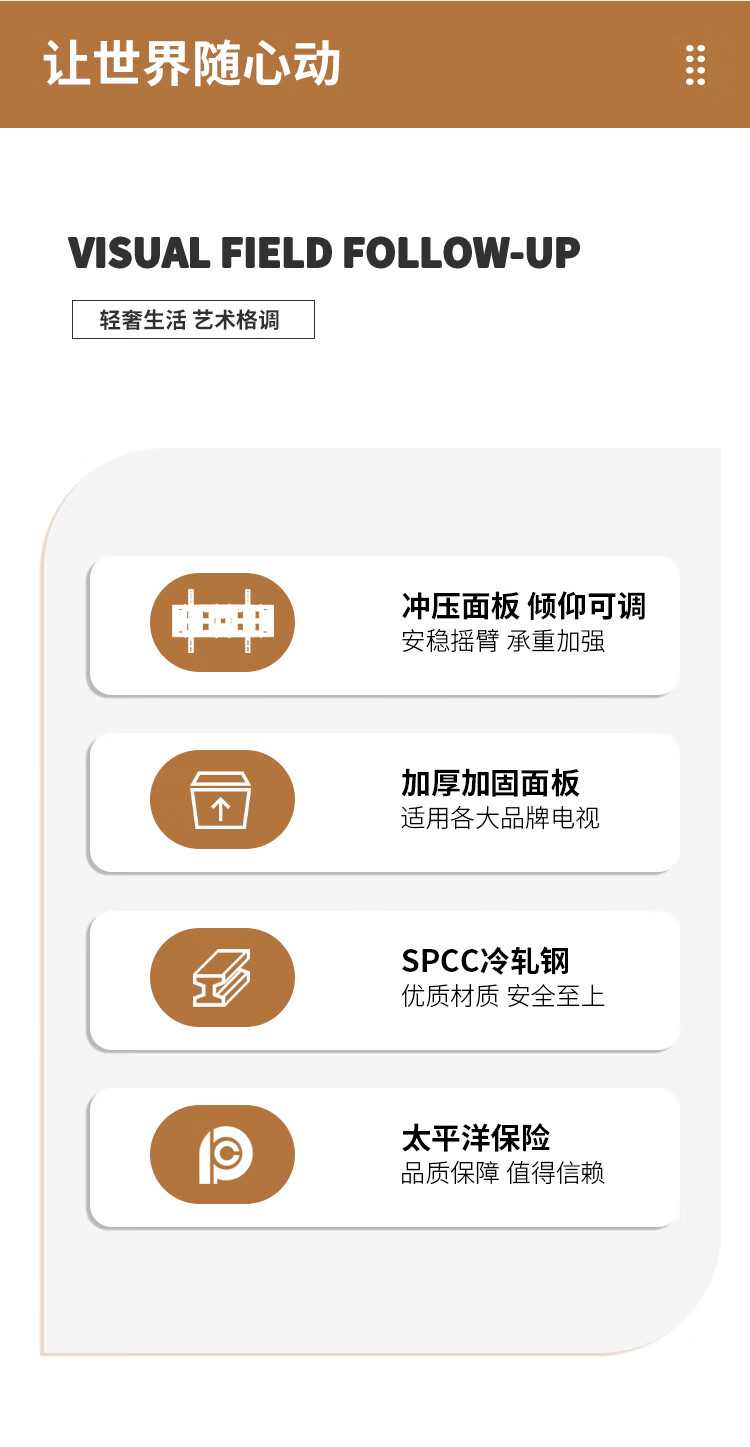 让世界随心动

VISUAL FIELD FOLLOW-UP

轻奢生活 艺术格调

冲压面板 倾仰可调
安稳摇臂 承重加强

加厚加固面板
适用各大品牌电视

SPCC冷轧钢
优质材质 安全至上

太平洋保险
品质保障 值得信赖