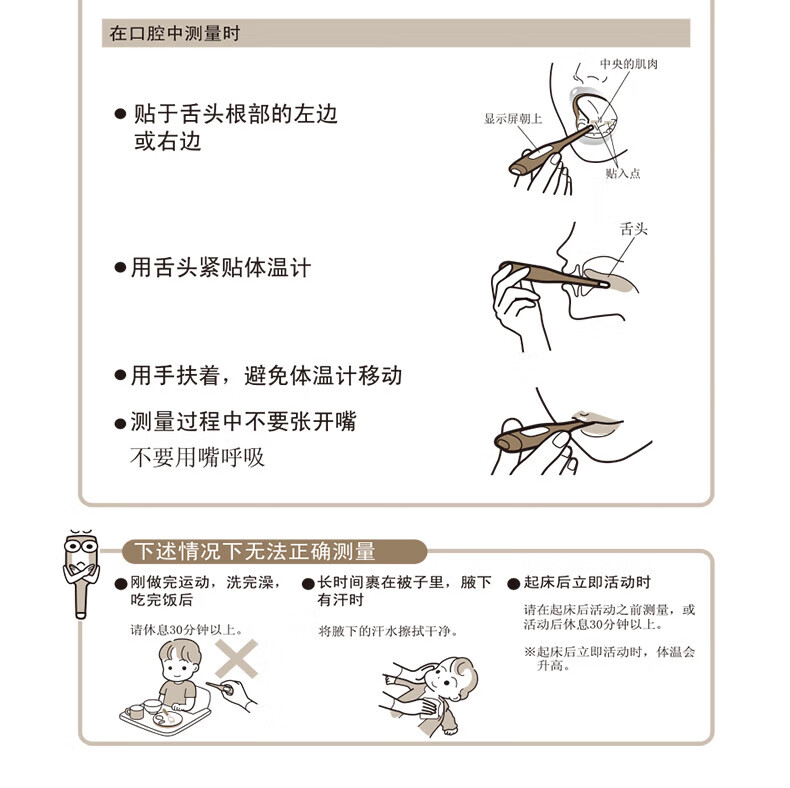 在口腔中测量时

● 贴于舌头根部的左边或右边

中央的肌肉
显示屏朝上
贴入点

● 用舌头紧贴体温计

舌头

● 用手扶着，避免体温计移动

● 测量过程中不要张开嘴
不要用嘴呼吸

下述情况下无法正确测量

● 刚做完运动，洗完澡，吃完饭后

请休息30分钟以上。

● 长时间裹在被子里，腋下有汗时

将腋下的汗水擦拭干净。

● 起床后立即活动时

请在起床后活动之前测量，或活动后休息30分钟以上。

※起床后立即活动时，体温会升高。