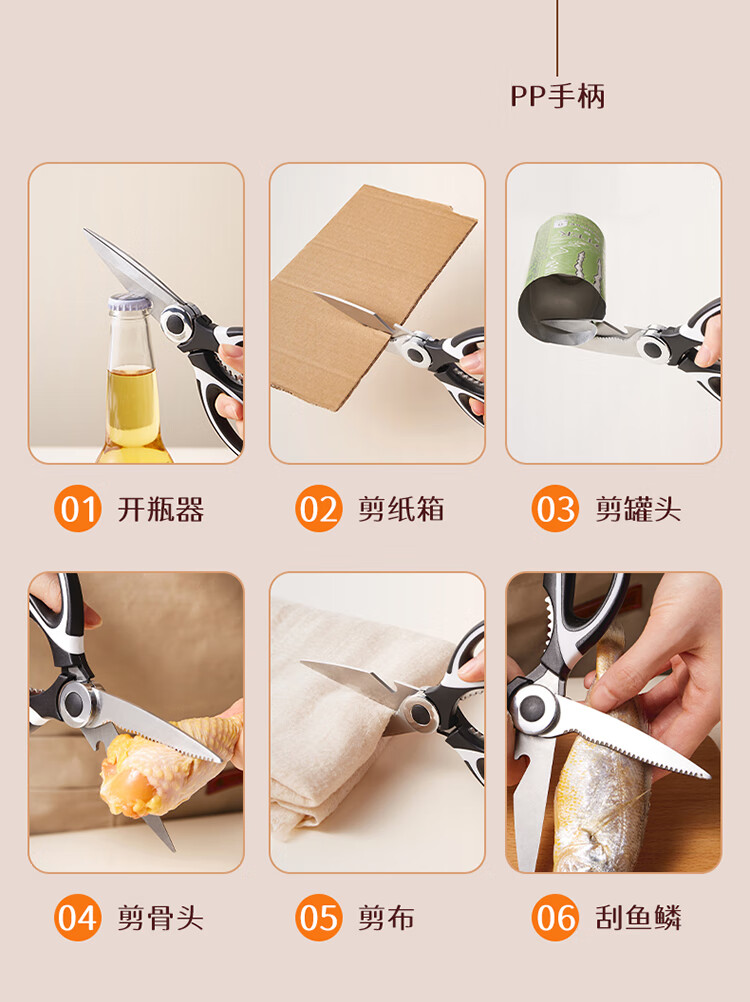 PP手柄

01 开瓶器

02 剪纸箱

03 剪罐头

04 剪骨头

05 剪布

06 刮鱼鳞