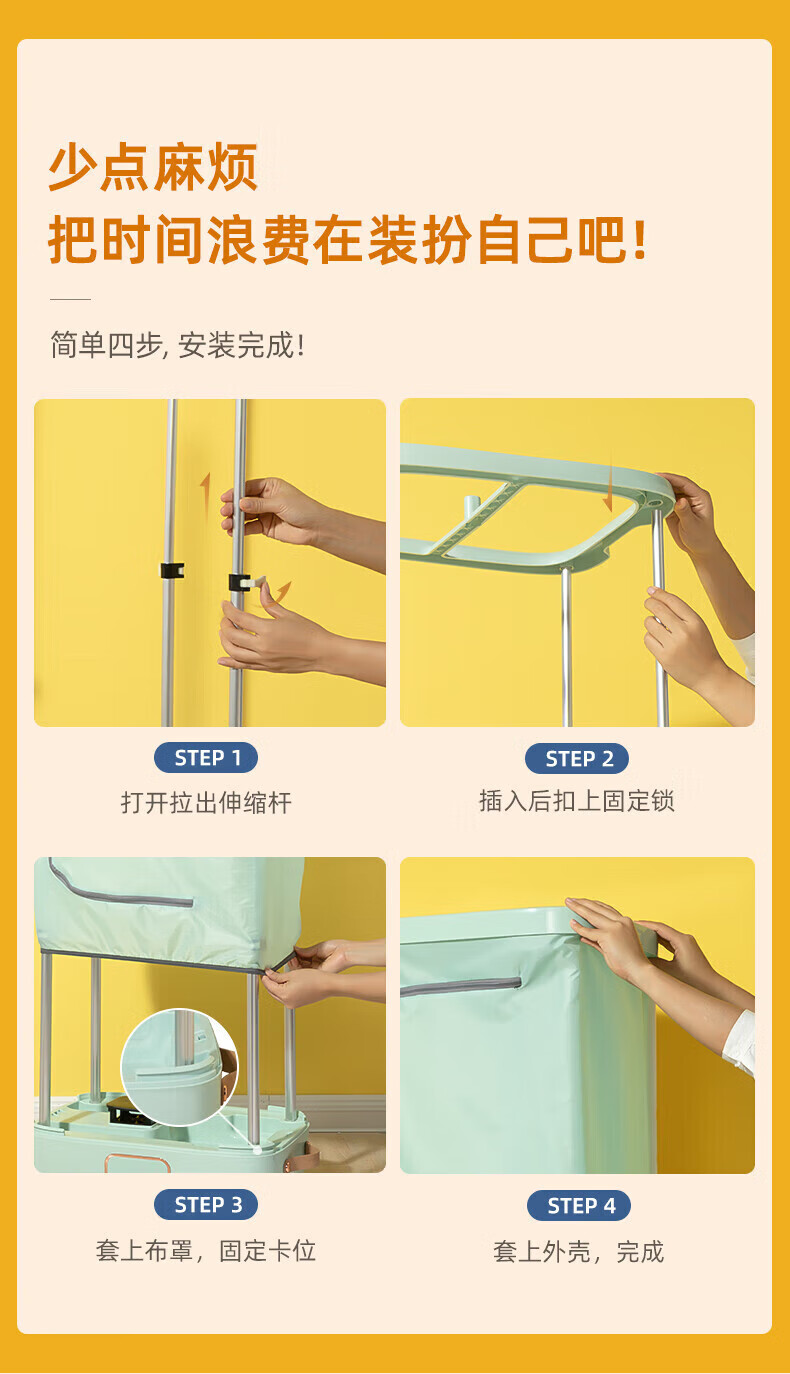 少点麻烦
把时间浪费在装扮自己吧!

简单四步, 安装完成!

STEP 1
打开拉出伸缩杆

STEP 2
插入后扣上固定锁

STEP 3
套上布罩，固定卡位

STEP 4
套上外壳，完成