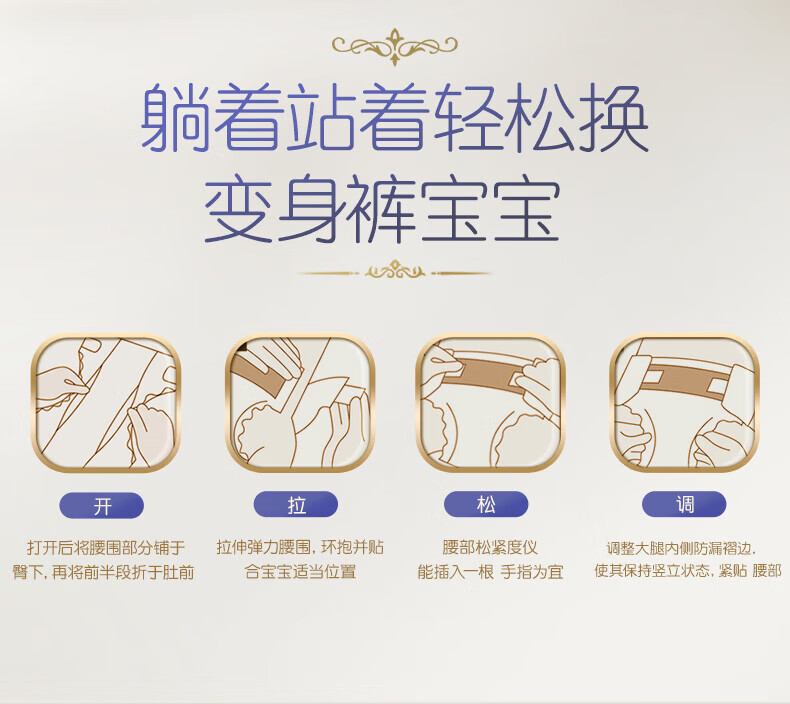 躺着站着轻松换
变身裤宝宝

开

打开后将腰围部分铺于臀下，再将前半段折于肚前

拉

拉伸弹力腰围，环抱并贴合宝宝适当位置

松

腰部松紧度仪能插入一根 手指为宜

调

调整大腿内侧防漏褶边，使其保持竖立状态，紧贴 腰部