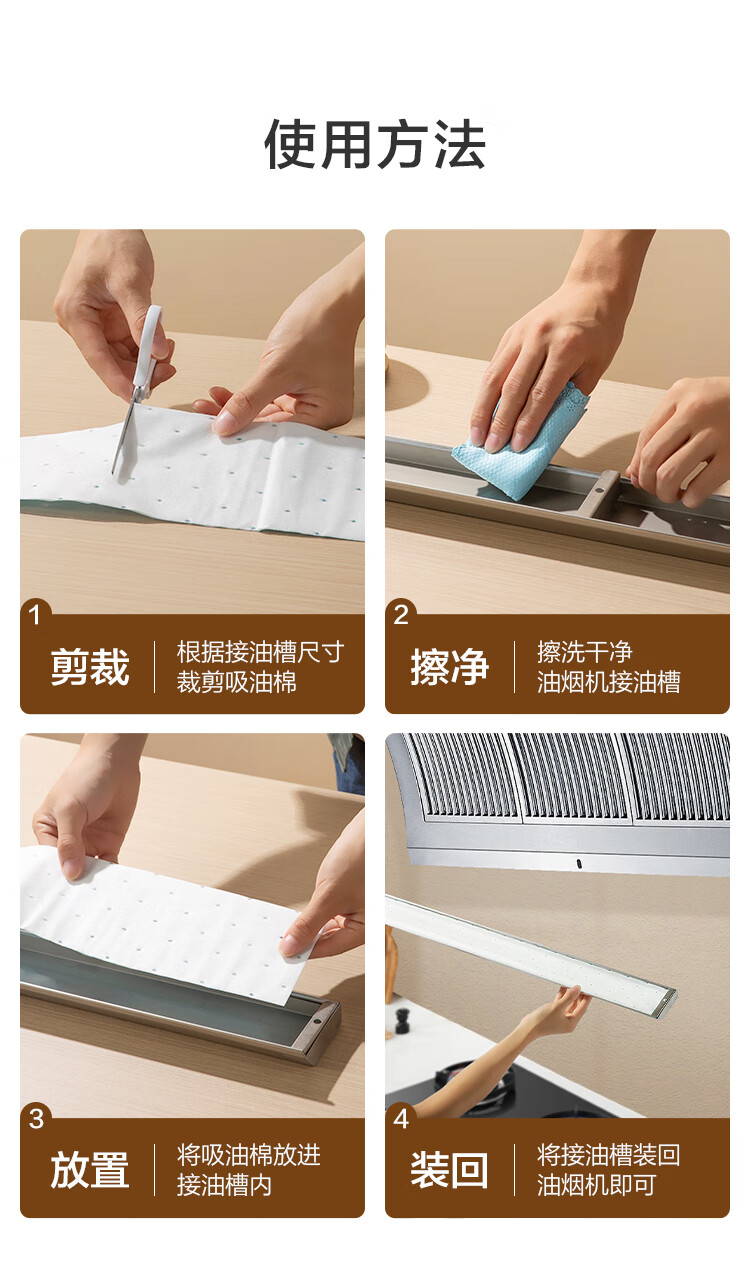 使用方法

1
剪裁
根据接油槽尺寸裁剪吸油棉

2
擦净
擦洗干净油烟机接油槽

3
放置
将吸油棉放进接油槽内

4
装回
将接油槽装回油烟机即可