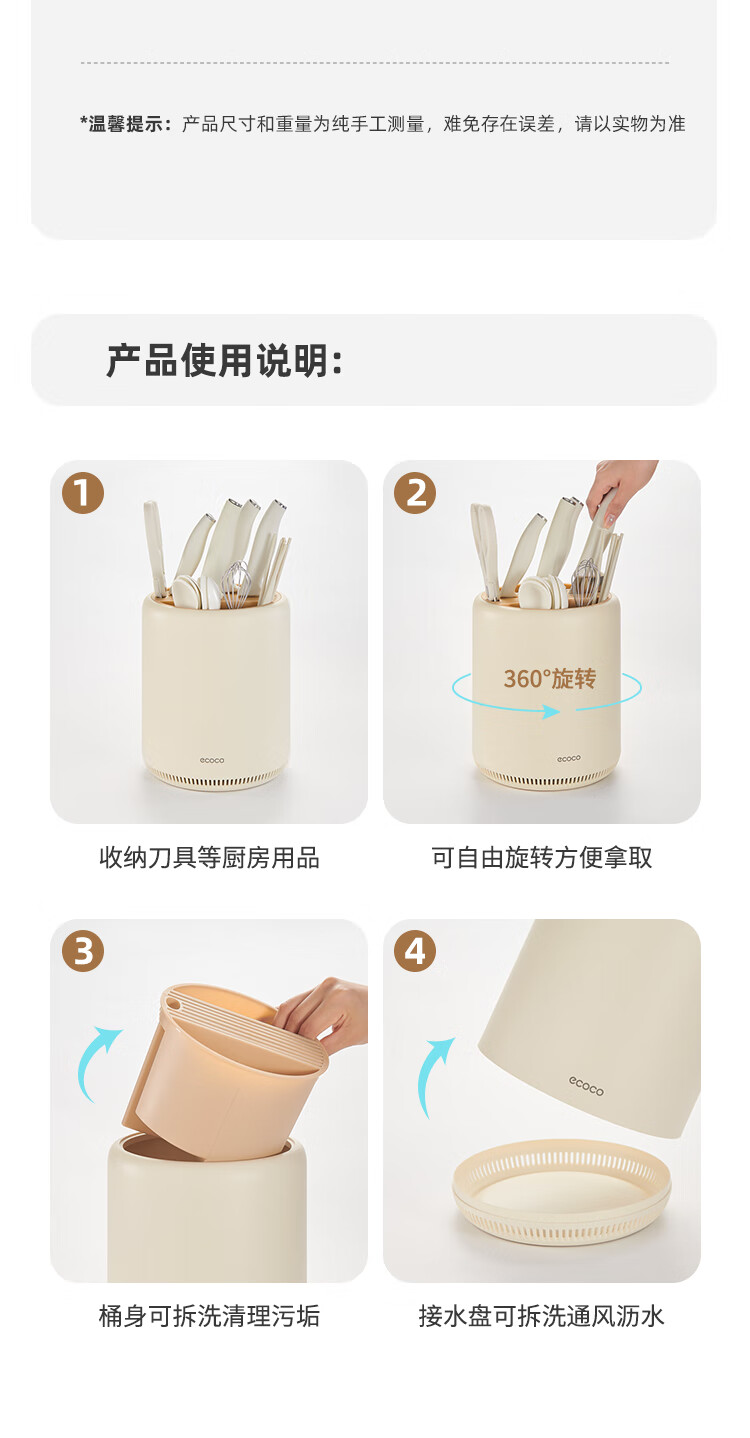 *温馨提示：产品尺寸和重量为纯手工测量，难免存在误差，请以实物为准

产品使用说明:

1

ecoco

收纳刀具等厨房用品

2

360°旋转

ecoco

可自由旋转方便拿取

3

桶身可拆洗清理污垢

4

ecoco

接水盘可拆洗通风沥水