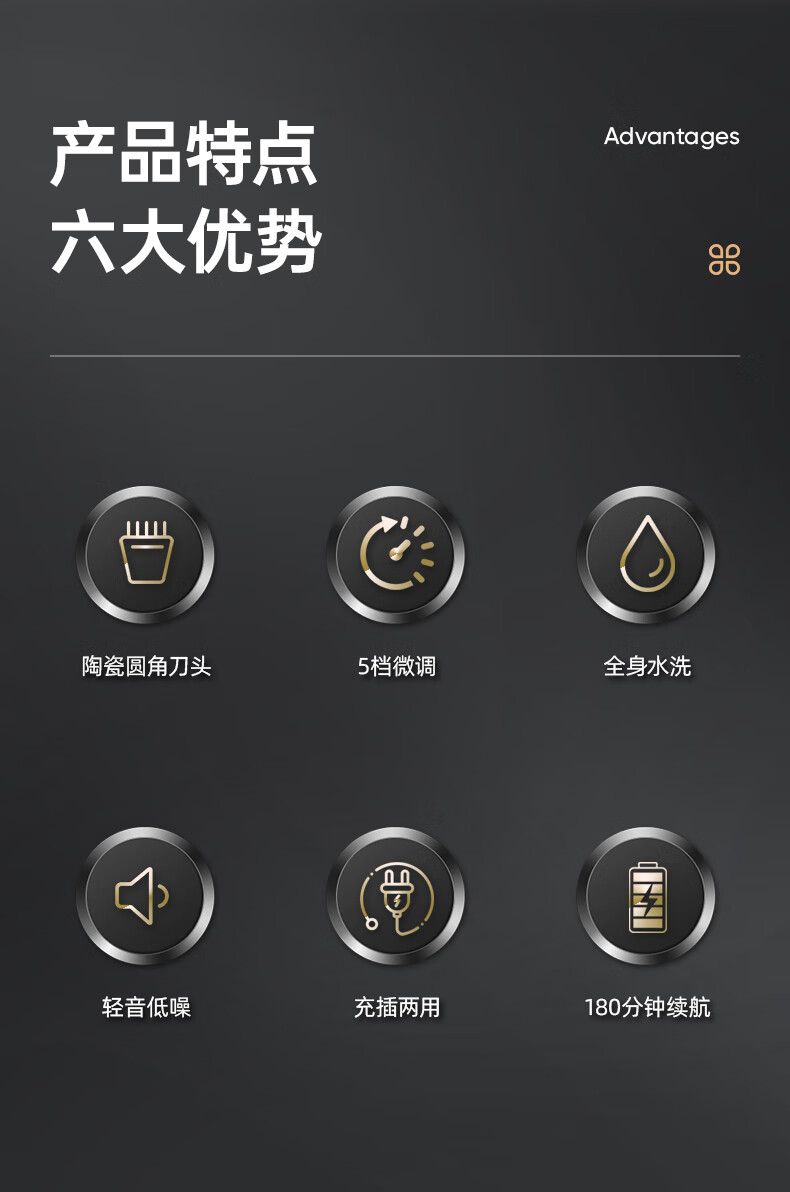 产品特点
六大优势

Advantages

陶瓷圆角刀头

5档微调

全身水洗

轻音低噪

充插两用

180分钟续航