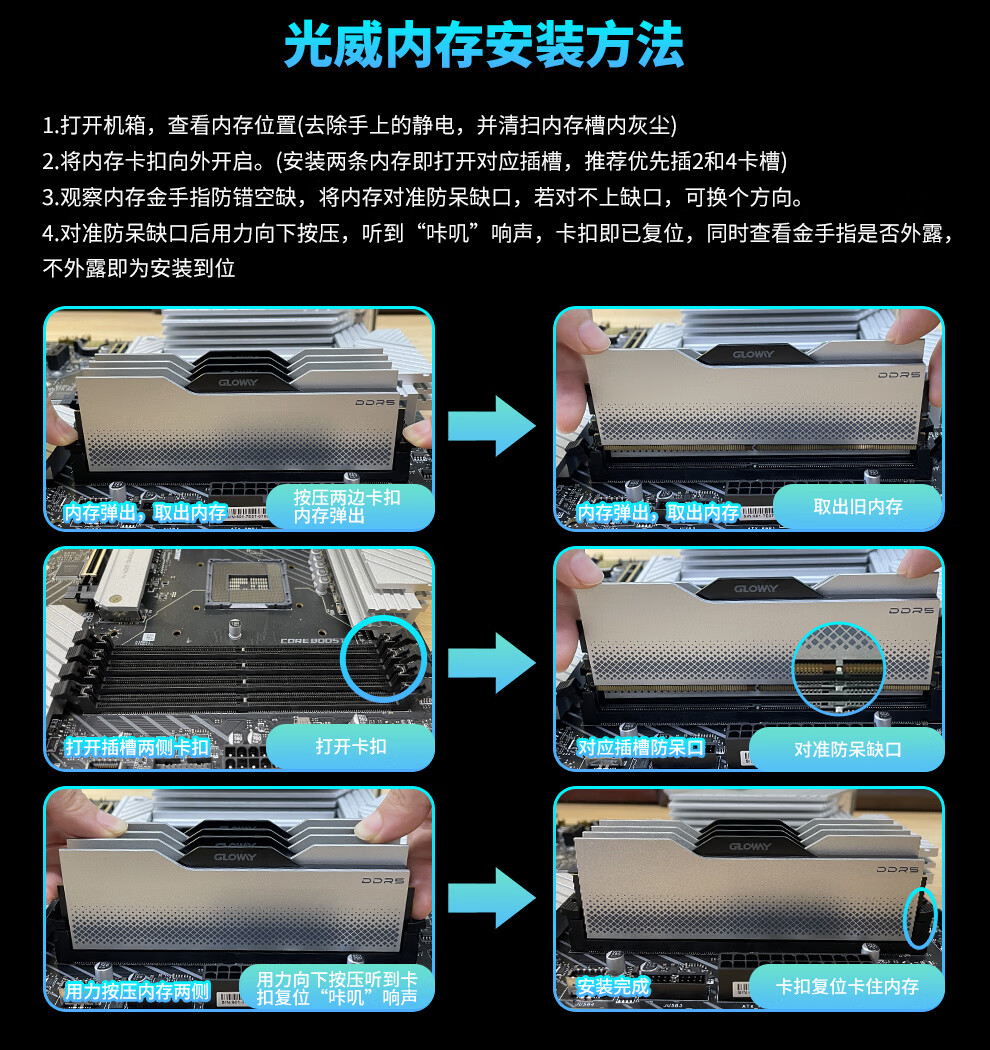 光威内存安装方法

1.打开机箱，查看内存位置(去除手上的静电，并清扫内存槽内灰尘)
2.将内存卡扣向外开启。(安装两条内存即打开对应插槽，推荐优先插2和4卡槽)
3.观察内存金手指防错空缺，将内存对准防呆缺口，若对不上缺口，可换个方向。
4.对准防呆缺口后用力向下按压，听到“咔叽”响声，卡扣即已复位，同时查看金手指是否外露，不外露即为安装到位

GLOWAY
DDR5
内存弹出，取出内存
按压两边卡扣内存弹出

GLOWAY
DDR5
内存弹出，取出内存
取出旧内存

CORE BOOST
打开插槽两侧卡扣
打开卡扣

GLOWAY
DDR5
对应插槽防呆口
对准防呆缺口

GLOWAY
DDR5
用力按压内存两侧
用力向下按压听到卡扣复位“咔叽”响声

GLOWAY
DDR5
安装完成
卡扣复位卡住内存