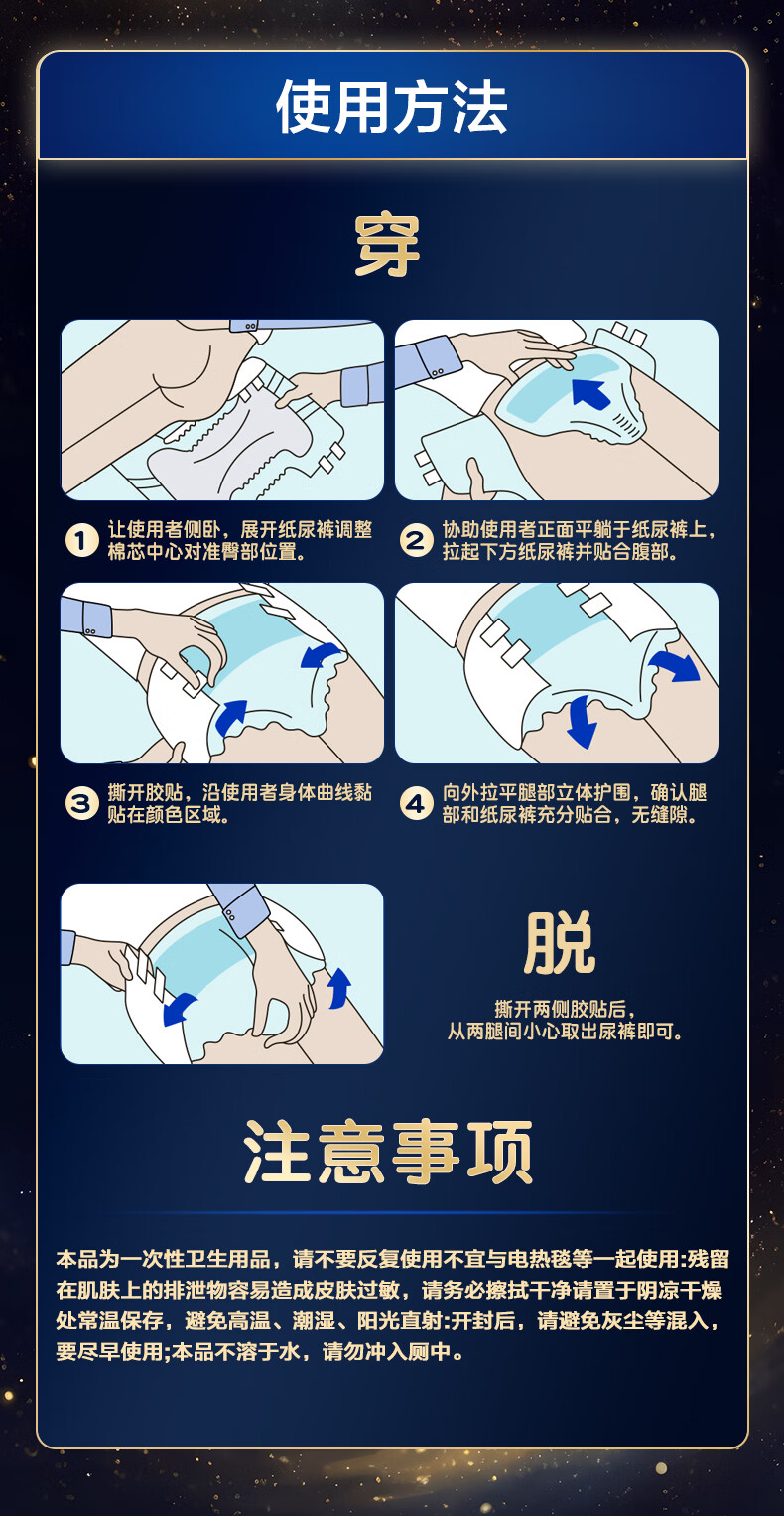 使用方法

穿

1 让使用者侧卧，展开纸尿裤调整棉芯中心对准臀部位置。

2 协助使用者正面平躺于纸尿裤上，拉起下方纸尿裤并贴合腹部。

3 撕开胶贴，沿使用者身体曲线黏贴在颜色区域。

4 向外拉平腿部立体护围，确认腿部和纸尿裤充分贴合，无缝隙。

脱

撕开两侧胶贴后，从两腿间小心取出尿裤即可。

注意事项

本品为一次性卫生用品，请不要反复使用不宜与电热毯等一起使用:残留在肌肤上的排泄物容易造成皮肤过敏，请务必擦拭干净请置于阴凉干燥处常温保存，避免高温、潮湿、阳光直射:开封后，请避免灰尘等混入，要尽早使用;本品不溶于水，请勿冲入厕中。