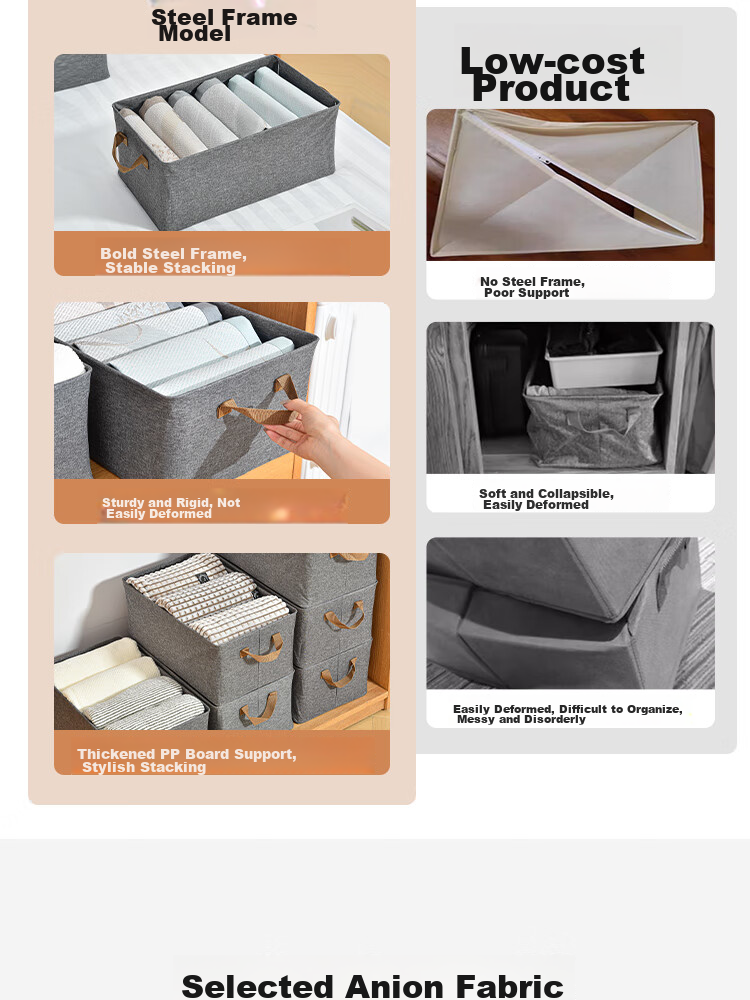 Steel Frame Model

Bold Steel Frame, Stable Stacking

Sturdy and Rigid, Not Easily Deformed

Thickened PP Board Support, Stylish Stacking

Low-cost Product

No Steel Frame, Poor Support

Soft and Collapsible, Easily Deformed

Easily Deformed, Difficult to Organize, Messy and Disorderly

Selected Anion Fabric