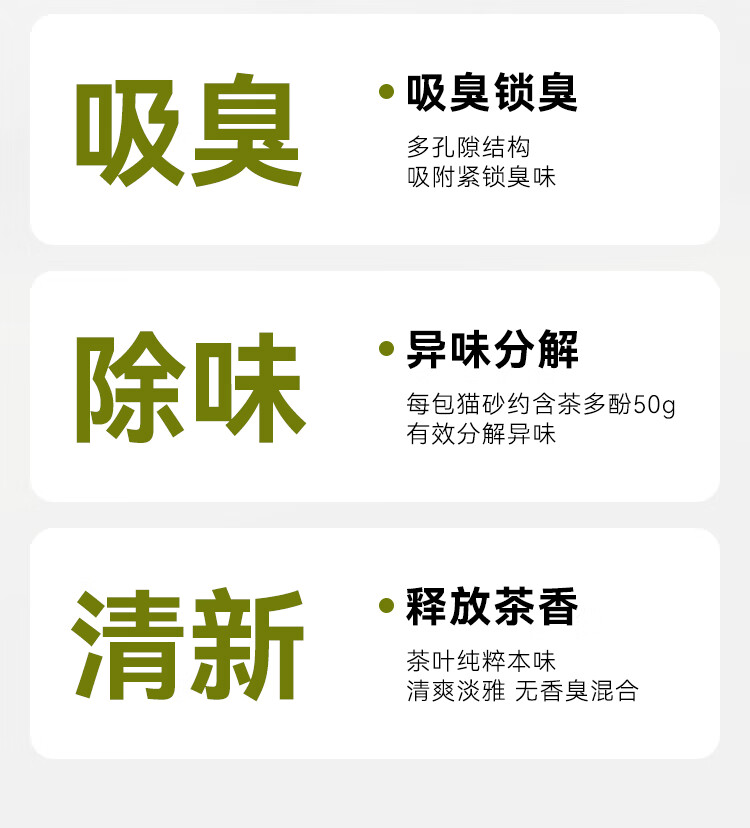 吸臭

• 吸臭锁臭

多孔隙结构
吸附紧锁臭味

除味

• 异味分解

每包猫砂约含茶多酚50g
有效分解异味

清新

• 释放茶香

茶叶纯粹本味
清爽淡雅 无香臭混合