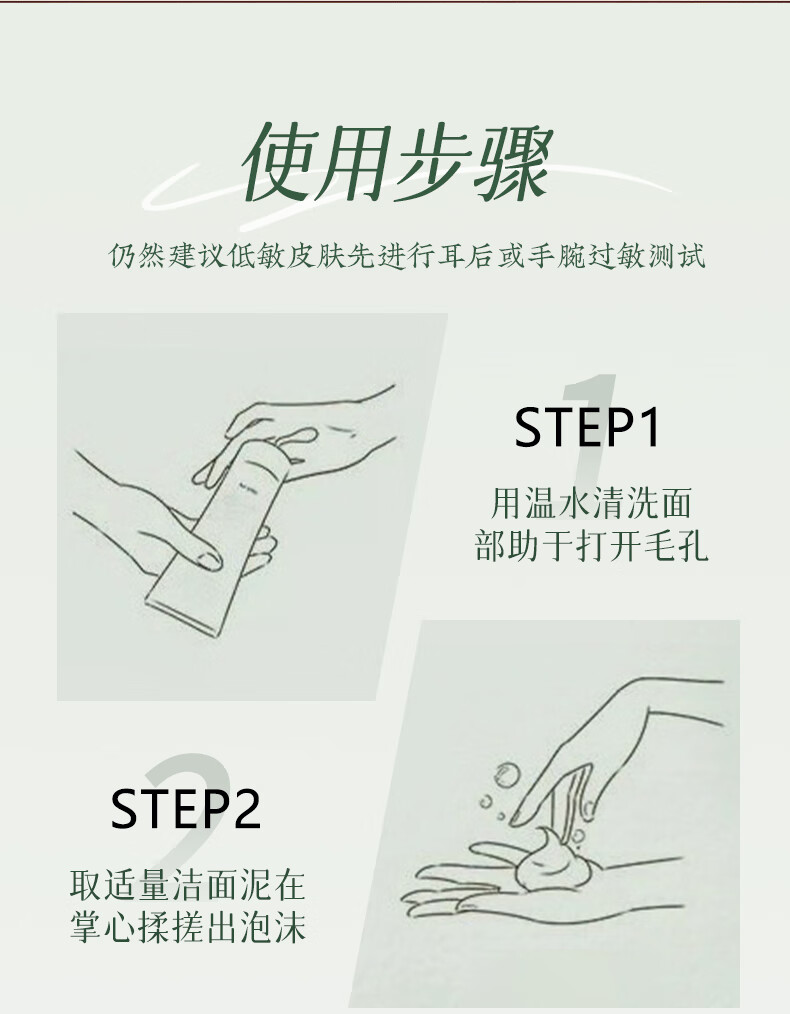 使用步骤

仍然建议低敏皮肤先进行耳后或手腕过敏测试

1
STEP1
用温水清洗面部助于打开毛孔

2
STEP2
取适量洁面泥在掌心揉搓出泡沫