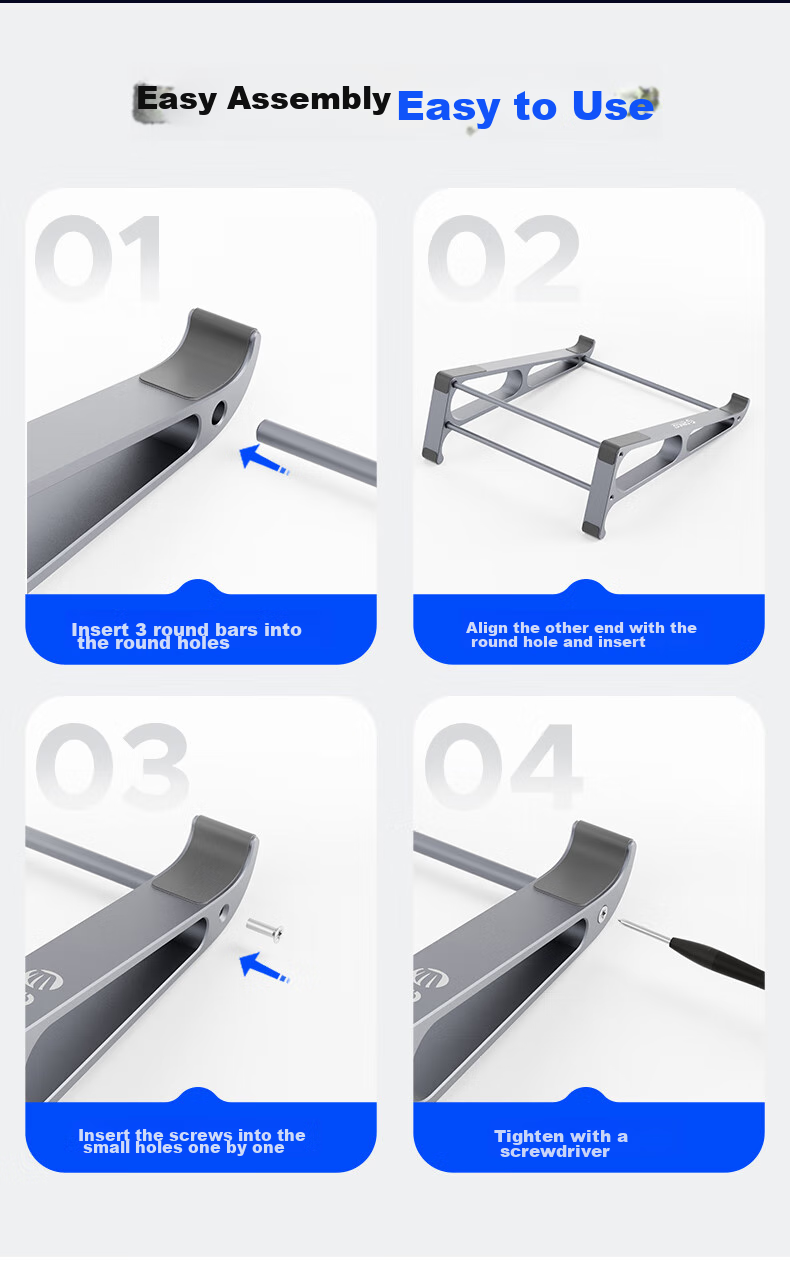 Easy Assembly Easy to Use

01

Insert 3 round bars into the round holes

02

Align the other end with the round hole and insert

03

Insert the screws into the small holes one by one

04

Tighten with a screwdriver