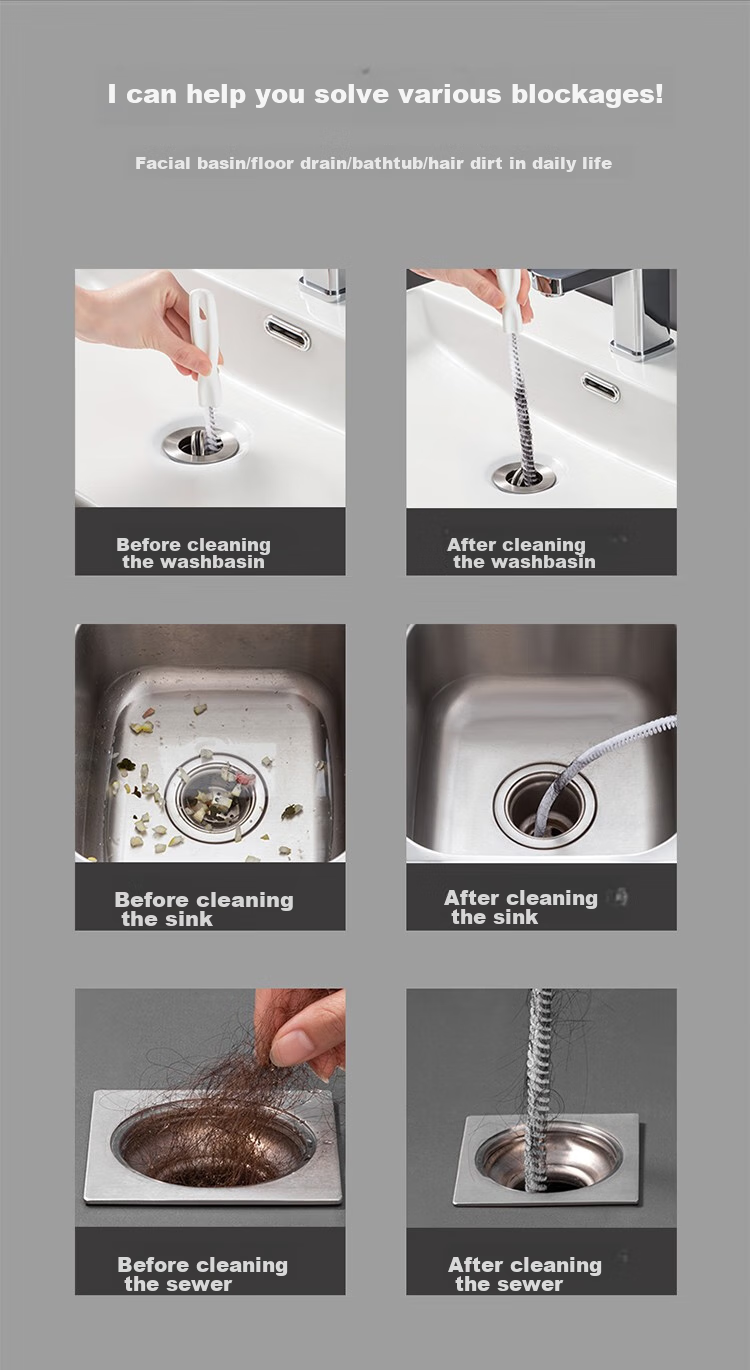 I can help you solve various blockages!

Facial basin/floor drain/bathtub/hair dirt in daily life

Before cleaning the washbasin

After cleaning the washbasin

Before cleaning the sink

After cleaning the sink

Before cleaning the sewer

After cleaning the sewer