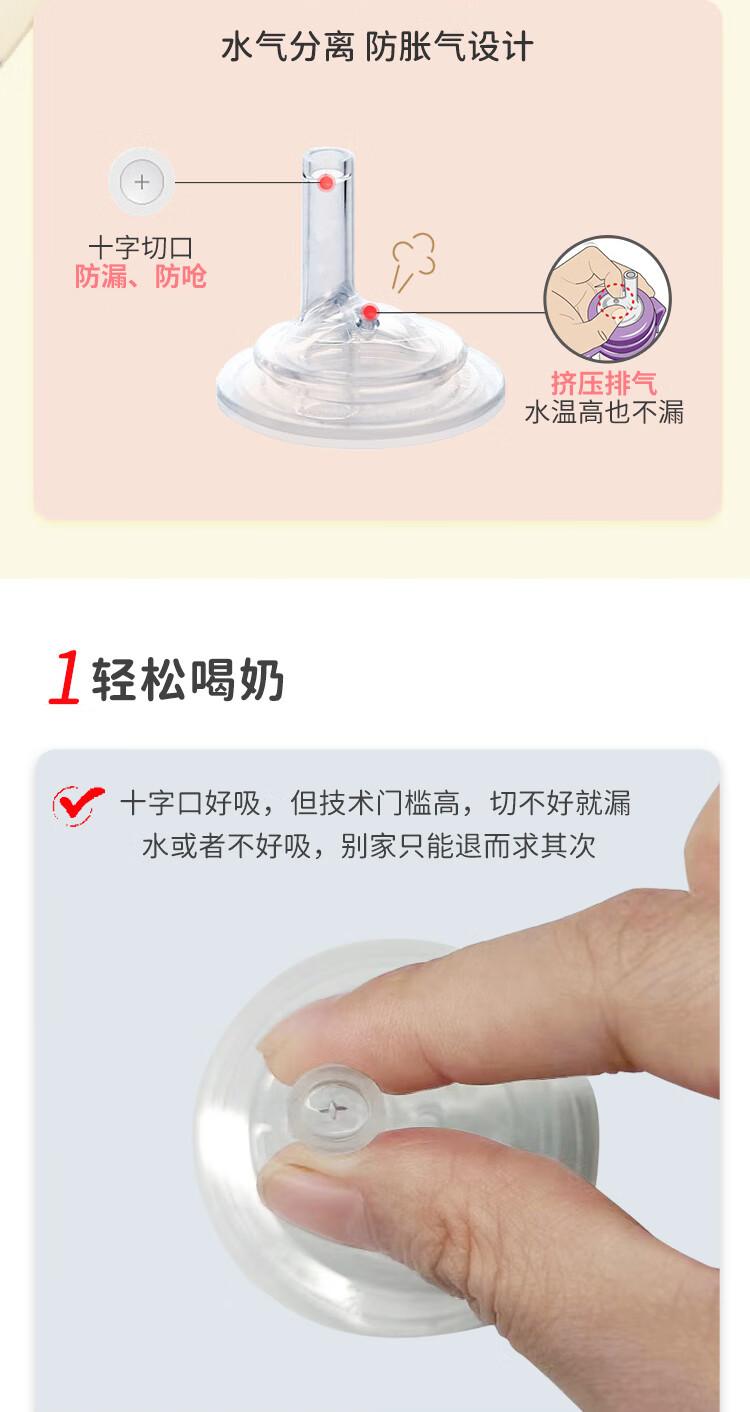 水气分离 防胀气设计

十字切口
防漏、防呛

挤压排气
水温高也不漏

1 轻松喝奶

十字口好吸，但技术门槛高，切不好就漏水或者不好吸，别家只能退而求其次