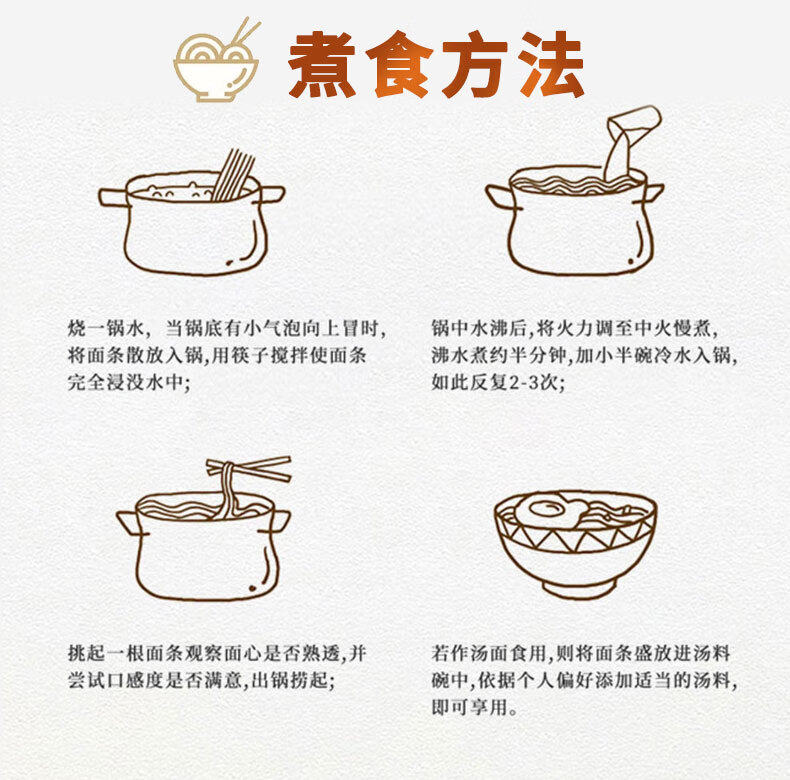 煮食方法

烧一锅水，当锅底有小气泡向上冒时，将面条散放入锅，用筷子搅拌使面条完全浸没水中；

锅中水沸后，将火力调至中火慢煮，沸水煮约半分钟，加小半碗冷水入锅，如此反复2-3次；

挑起一根面条观察面心是否熟透，并尝试口感度是否满意，出锅捞起；

若作汤面食用，则将面条盛放进汤料碗中，依据个人偏好添加适当的汤料，即可享用。