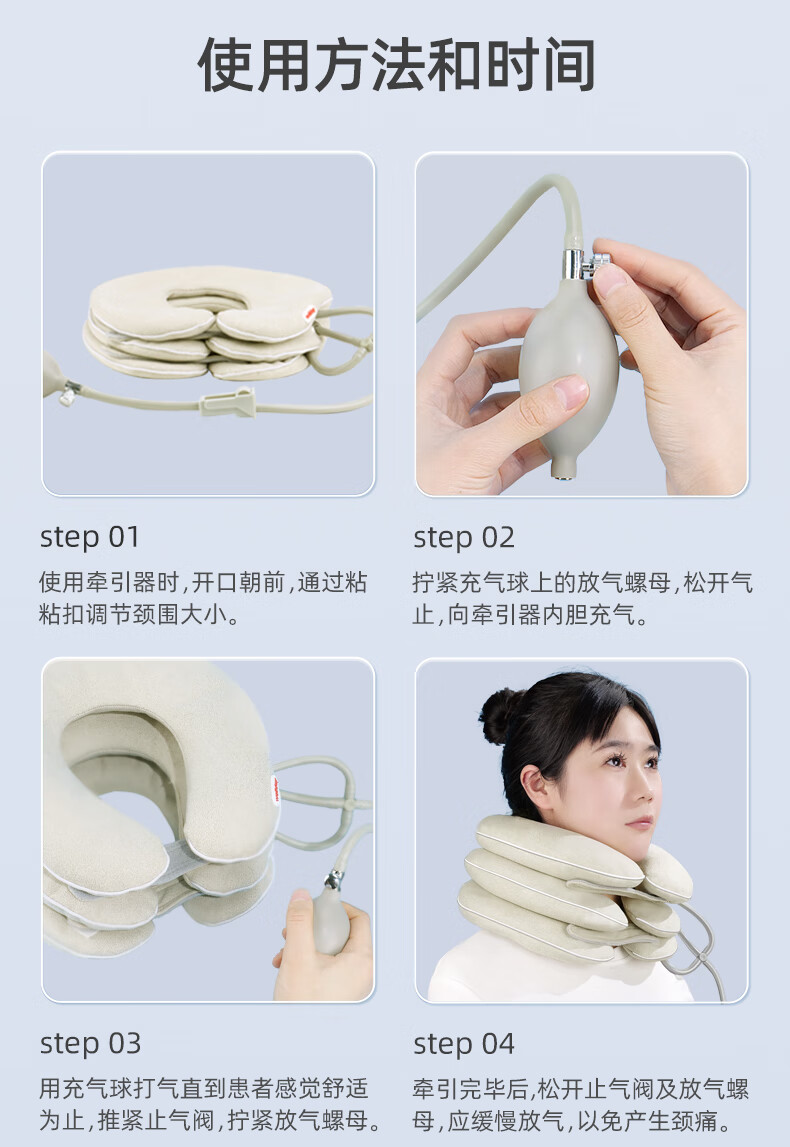 使用方法和时间

step 01
使用牵引器时，开口朝前，通过粘粘扣调节颈围大小。

step 02
拧紧充气球上的放气螺母，松开气止，向牵引器内胆充气。

step 03
用充气球打气直到患者感觉舒适为止，推紧止气阀，拧紧放气螺母。

step 04
牵引完毕后，松开止气阀及放气螺母，应缓慢放气，以免产生颈痛。