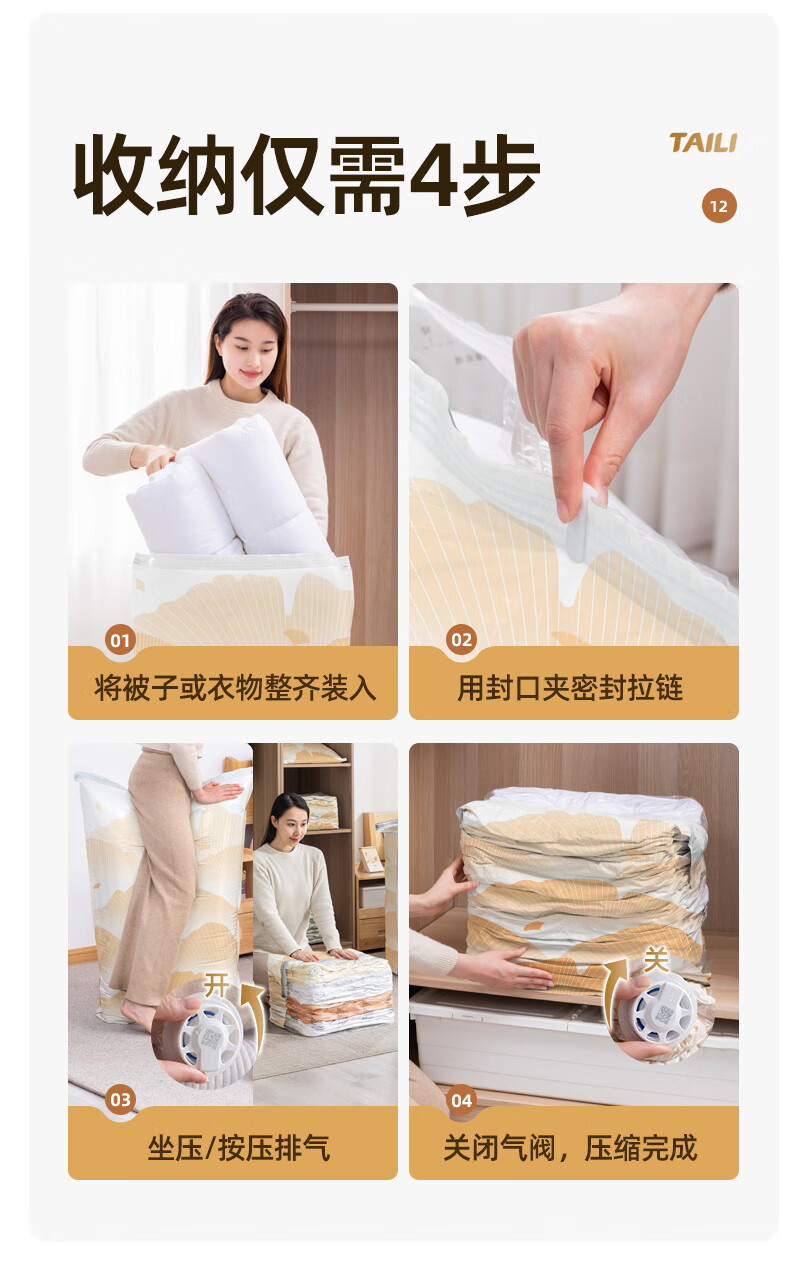 收纳仅需4步

TAILI

12

01
将被子或衣物整齐装入

02
用封口夹密封拉链

开

03
坐压/按压排气

关

04
关闭气阀，压缩完成