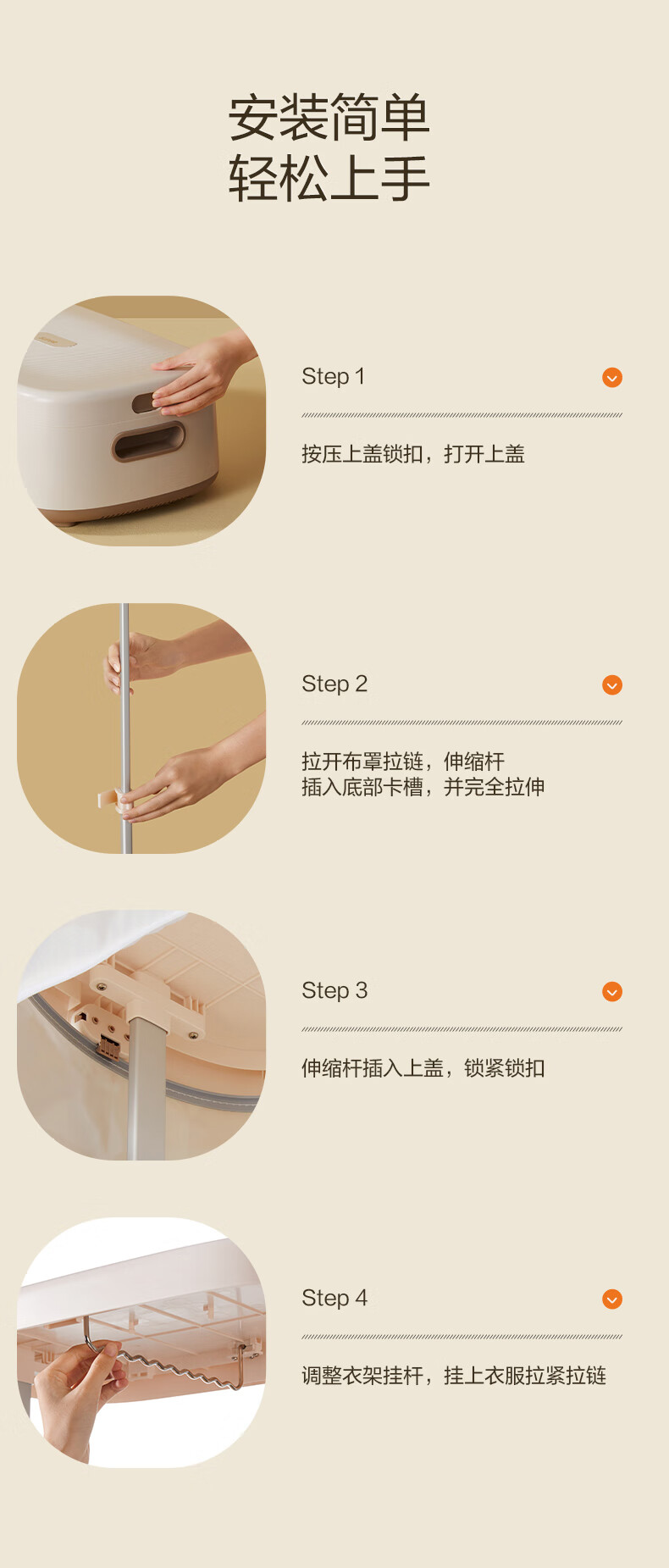 安装简单
轻松上手

Step 1

按压上盖锁扣，打开上盖

Step 2

拉开布罩拉链，伸缩杆
插入底部卡槽，并完全拉伸

Step 3

伸缩杆插入上盖，锁紧锁扣

Step 4

调整衣架挂杆，挂上衣服拉紧拉链