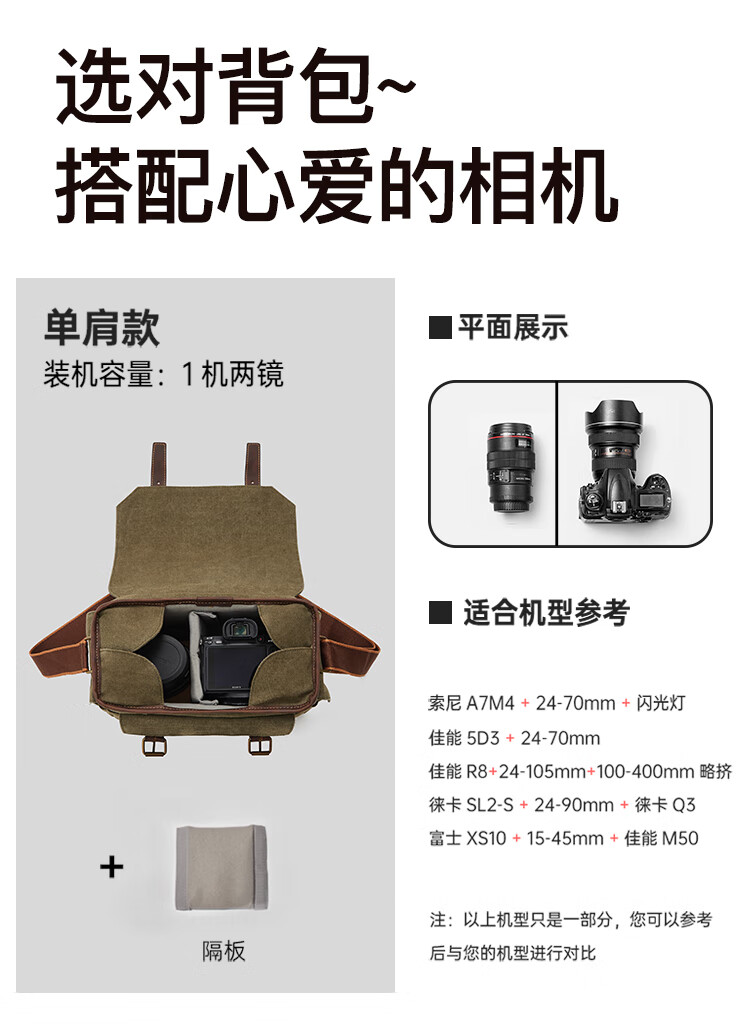 选对背包~
搭配心爱的相机

单肩款
装机容量：1机两镜

+

隔板

■ 平面展示

■ 适合机型参考

索尼 A7M4 + 24-70mm + 闪光灯
佳能 5D3 + 24-70mm
佳能 R8+24-105mm+100-400mm 略挤
徕卡 SL2-S + 24-90mm + 徕卡 Q3
富士 XS10 + 15-45mm + 佳能 M50

注：以上机型只是一部分，您可以参考后与您的机型进行对比