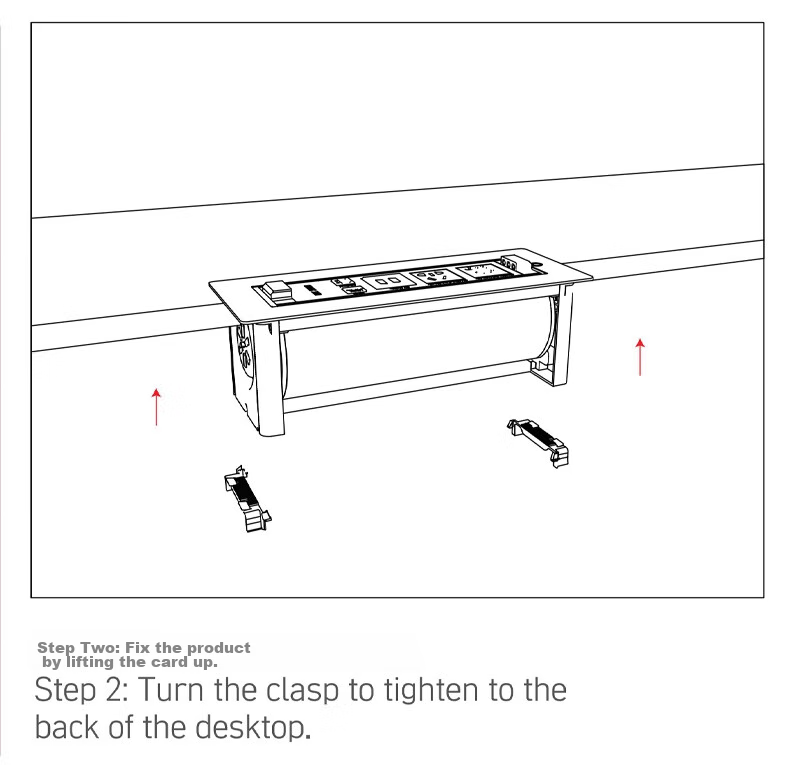 Step Two: Fix the product
by lifting the card up.

Step 2: Turn the clasp to tighten to the back of the desktop.