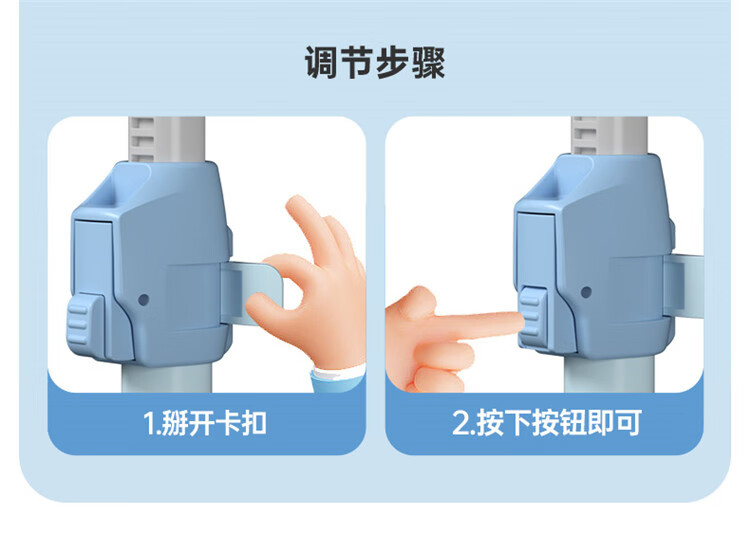 调节步骤

1.掰开卡扣

2.按下按钮即可