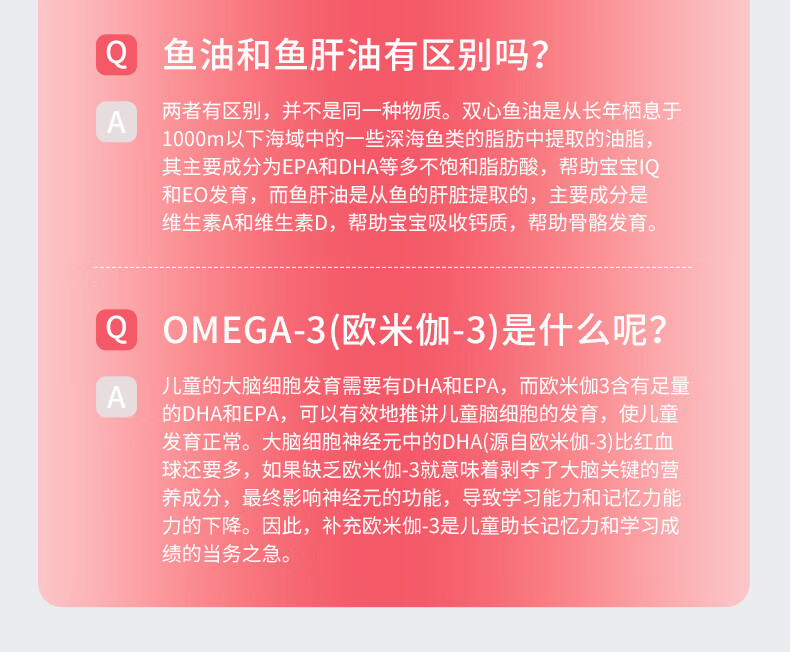 Q 鱼油和鱼肝油有区别吗?

A 两者有区别，并不是同一种物质。双心鱼油是从长年栖息于1000m以下海域中的一些深海鱼类的脂肪中提取的油脂，其主要成分为EPA和DHA等多不饱和脂肪酸，帮助宝宝IQ和EO发育，而鱼肝油是从鱼的肝脏提取的，主要成分是维生素A和维生素D，帮助宝宝吸收钙质，帮助骨骼发育。

Q OMEGA-3(欧米伽-3)是什么呢?

A 儿童的大脑细胞发育需要有DHA和EPA，而欧米伽3含有足量的DHA和EPA，可以有效地推讲儿童脑细胞的发育，使儿童发育正常。大脑细胞神经元中的DHA(源自欧米伽-3)比红血球还要多，如果缺乏欧米伽-3就意味着剥夺了大脑关键的营养成分，最终影响神经元的功能，导致学习能力和记忆力能力的下降。因此，补充欧米伽-3是儿童助长记忆力和学习成绩的当务之急。