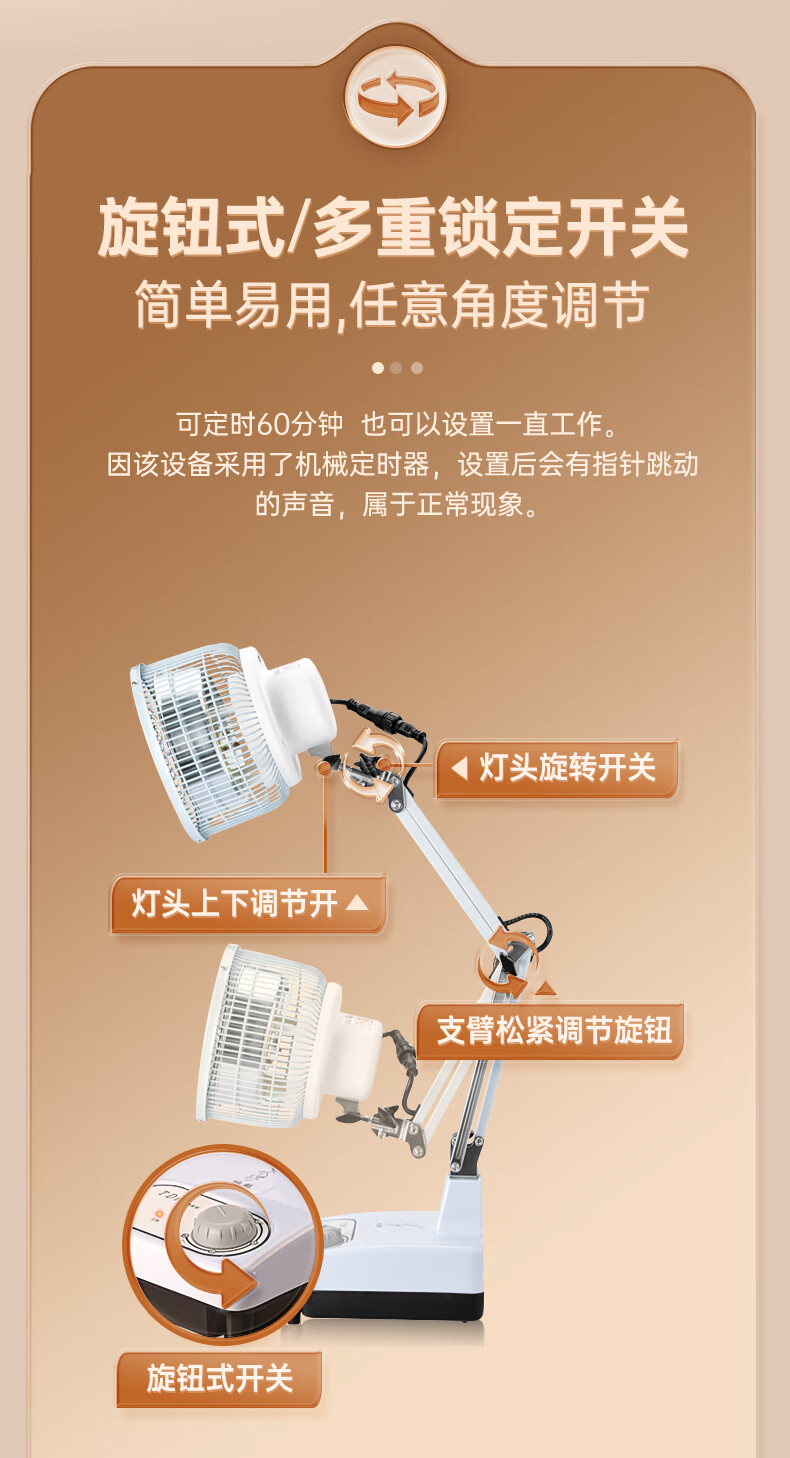 旋钮式/多重锁定开关

简单易用,任意角度调节

可定时60分钟 也可以设置一直工作。
因该设备采用了机械定时器，设置后会有指针跳动的声音，属于正常现象。

灯头旋转开关

灯头上下调节开

支臂松紧调节旋钮

旋钮式开关