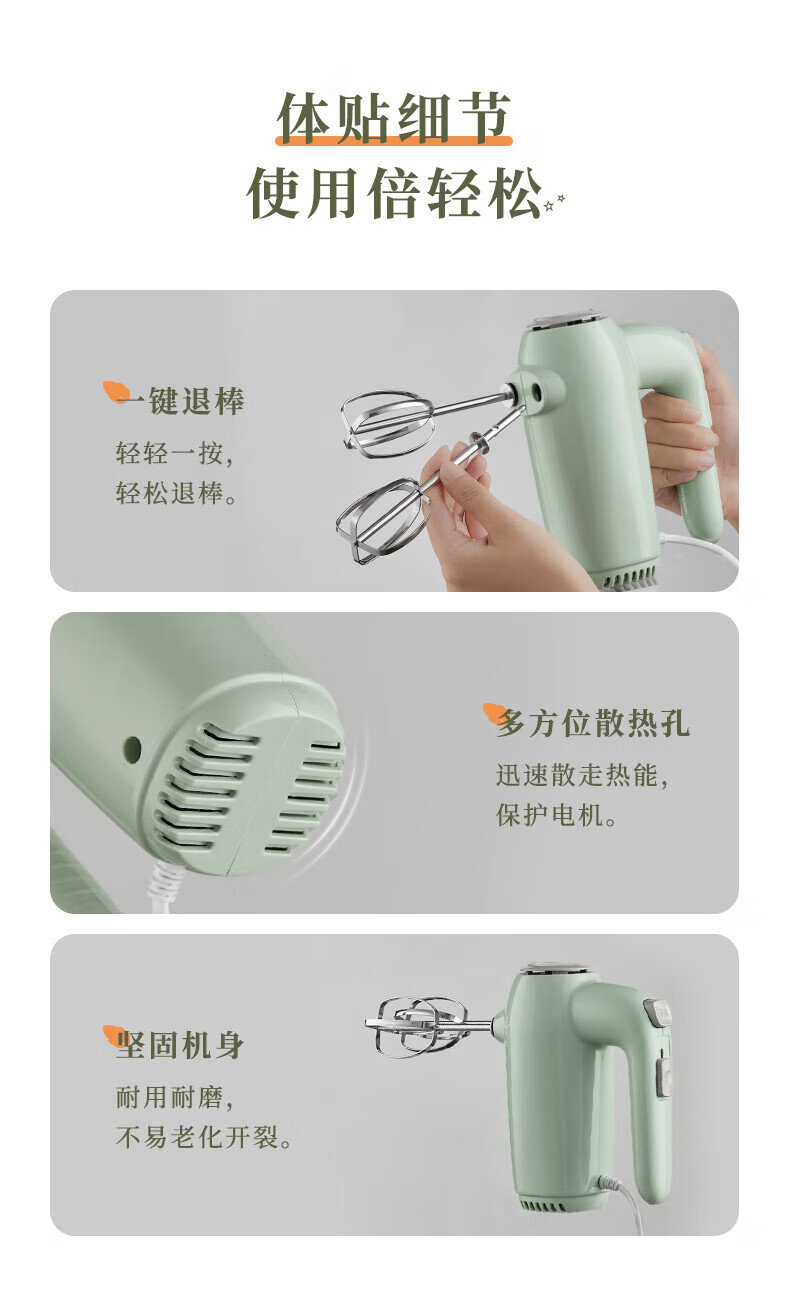 体贴细节
使用倍轻松

一键退棒
轻轻一按，
轻松退棒。

多方位散热孔
迅速散走热能，
保护电机。

坚固机身
耐用耐磨，
不易老化开裂。